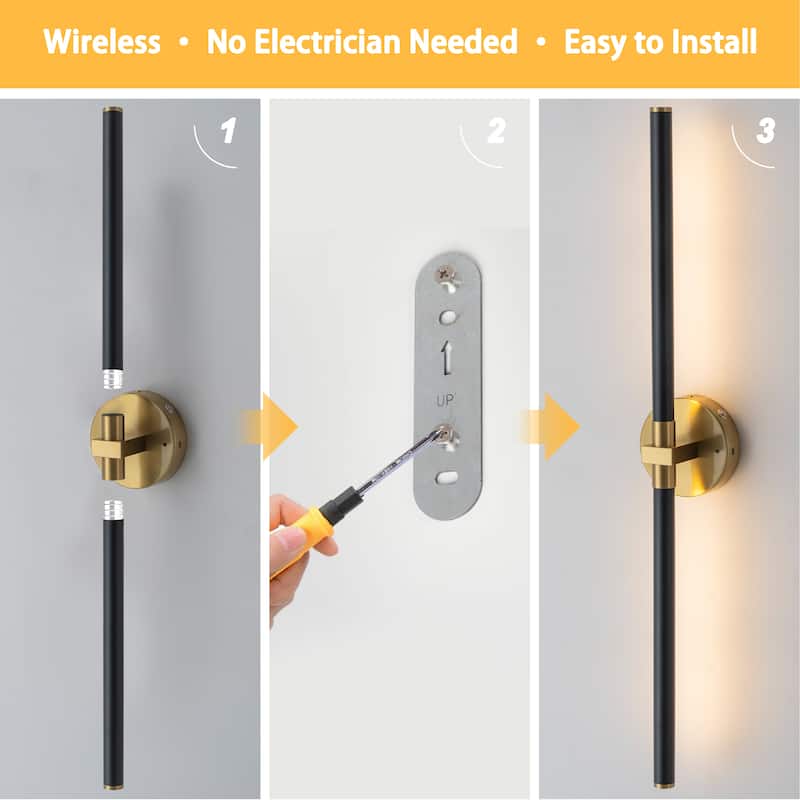 Wireless • No Electrician Needed • Easy to Install

1

2

UP

3