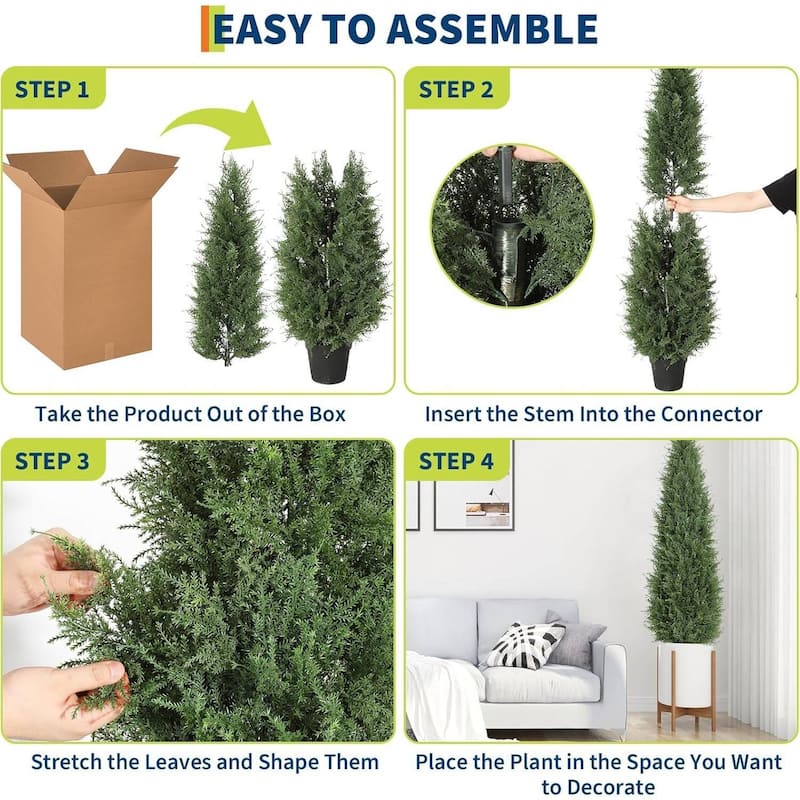 EASY TO ASSEMBLE

STEP 1

Take the Product Out of the Box

STEP 2

Insert the Stem Into the Connector

STEP 3

Stretch the Leaves and Shape Them

STEP 4

Place the Plant in the Space You Want to Decorate