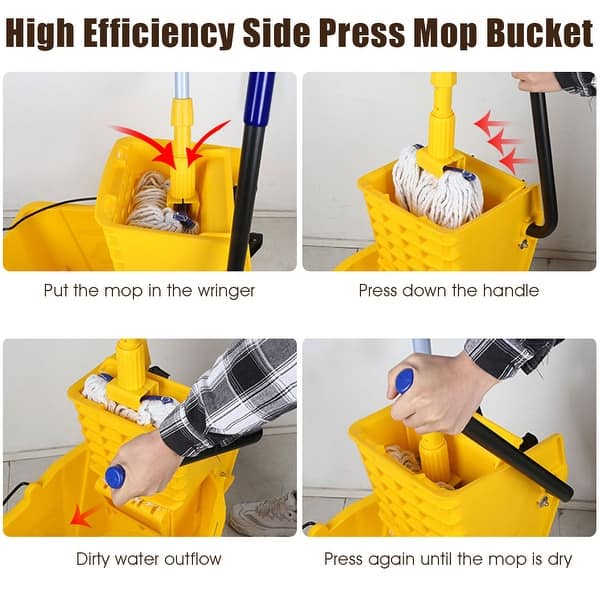 High Efficiency Side Press Mop Bucket

Put the mop in the wringer

Press down the handle

Dirty water outflow

Press again until the mop is dry