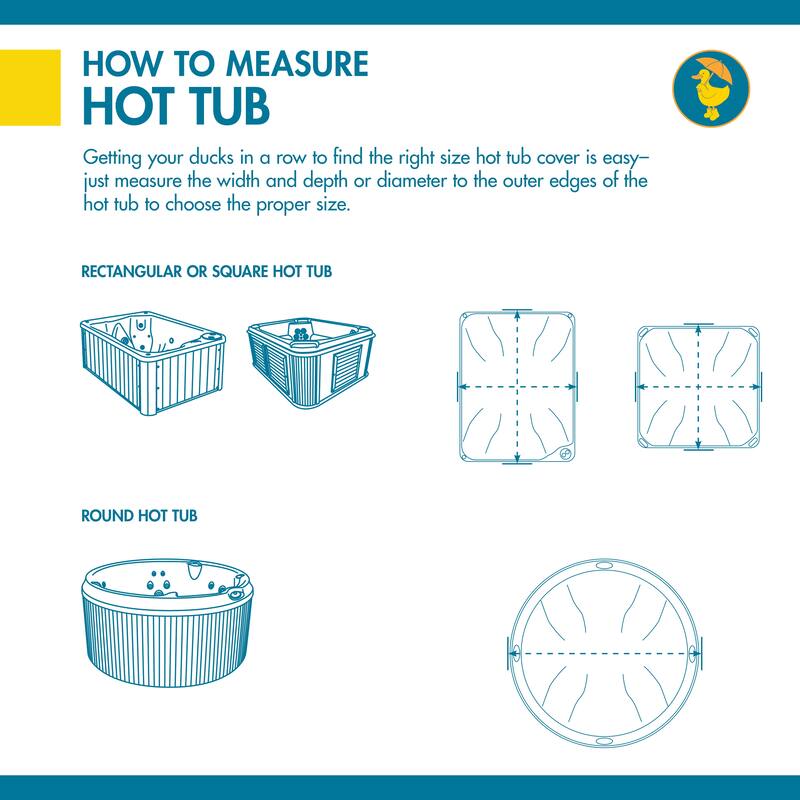 HOW TO MEASURE
HOT TUB

Getting your ducks in a row to find the right size hot tub cover is easy– just measure the width and depth or diameter to the outer edges of the hot tub to choose the proper size.

RECTANGULAR OR SQUARE HOT TUB

ROUND HOT TUB