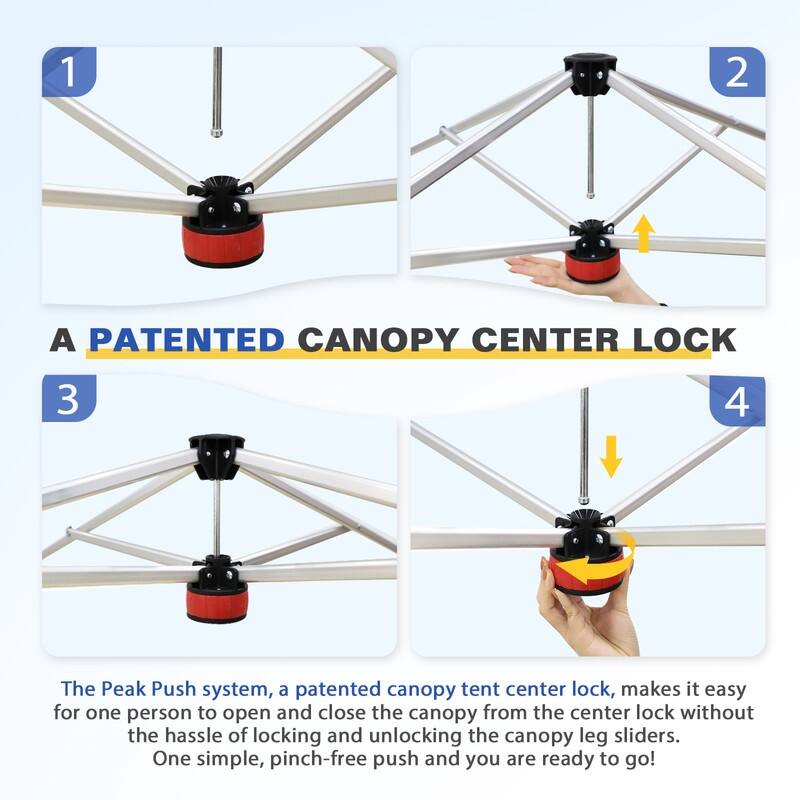 1

2

A PATENTED CANOPY CENTER LOCK

3

4

The Peak Push system, a patented canopy tent center lock, makes it easy for one person to open and close the canopy from the center lock without the hassle of locking and unlocking the canopy leg sliders. One simple, pinch-free push and you are ready to go!