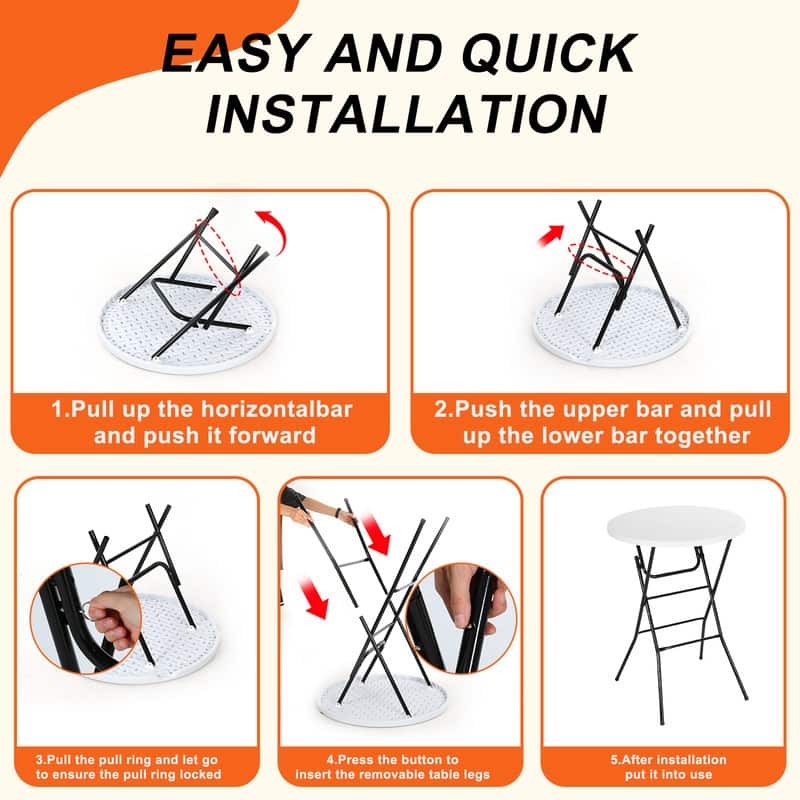 EASY AND QUICK INSTALLATION

1.Pull up the horizontalbar and push it forward

2.Push the upper bar and pull up the lower bar together

3.Pull the pull ring and let go to ensure the pull ring locked

4.Press the button to insert the removable table legs

5.After installation put it into use