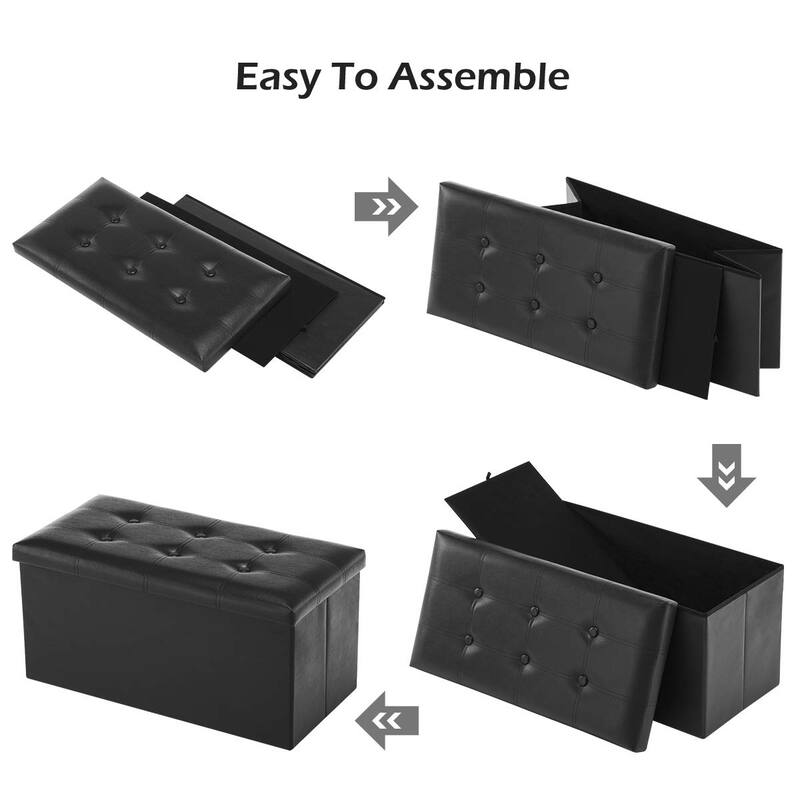 Easy To Assemble