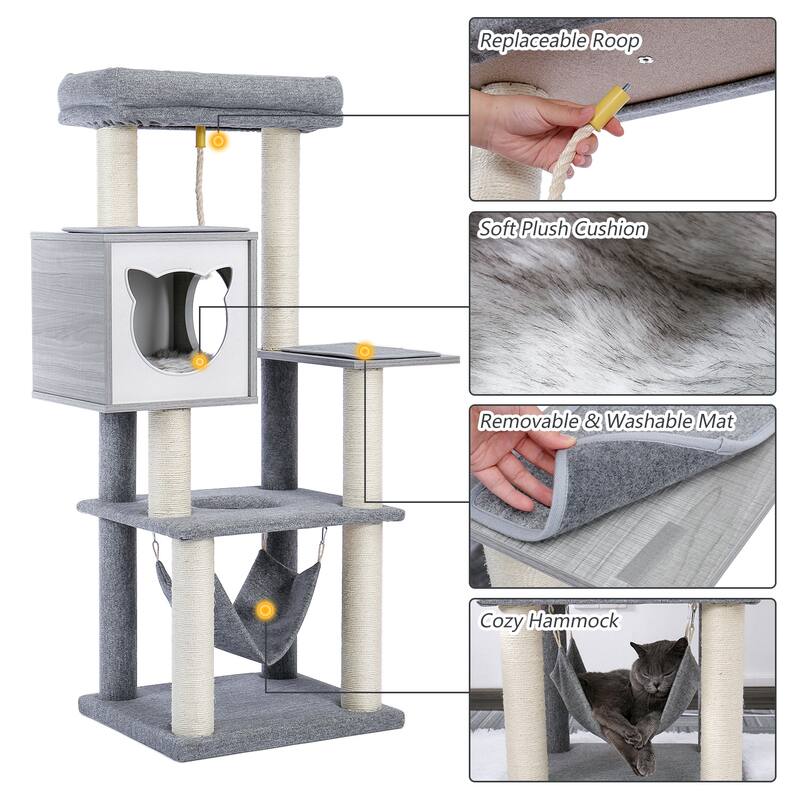 Replaceable Roop

Soft Plush Cushion

Removable & Washable Mat

Cozy Hammock