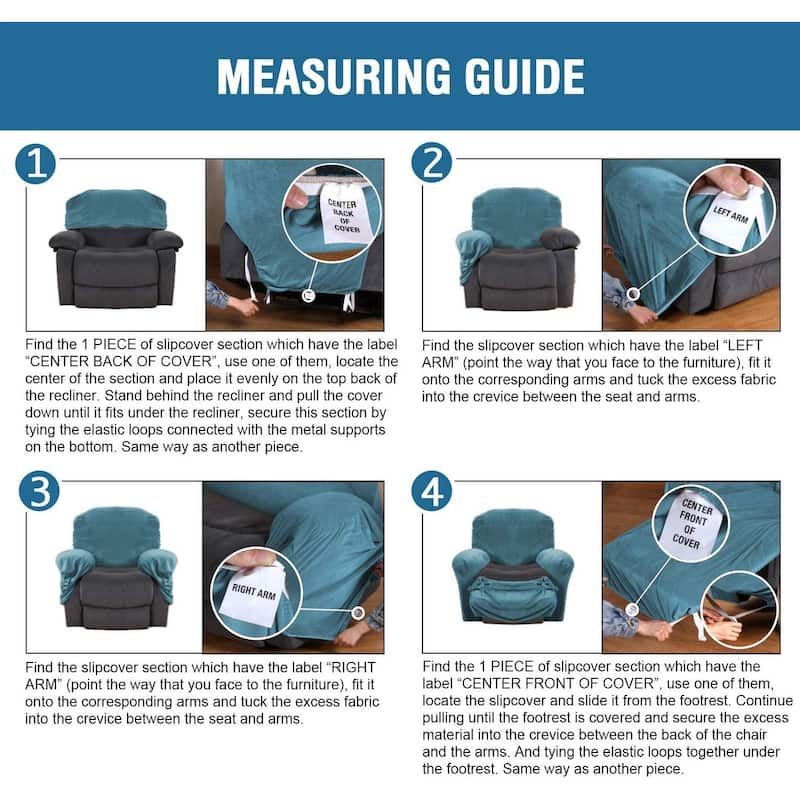 MEASURING GUIDE

1

CENTER BACK OF COVER

Find the 1 PIECE of slipcover section which have the label "CENTER BACK OF COVER", use one of them, locate the center of the section and place it evenly on the top back of the recliner. Stand behind the recliner and pull the cover down until it fits under the recliner, secure this section by tying the elastic loops connected with the metal supports on the bottom. Same way as another piece.

2

LEFT ARM

Find the slipcover section which have the label "LEFT ARM" (point the way that you face to the furniture), fit it onto the corresponding arms and tuck the excess fabric into the crevice between the seat and arms.

3

RIGHT ARM

Find the slipcover section which have the label "RIGHT ARM" (point the way that you face to the furniture), fit it onto the corresponding arms and tuck the excess fabric into the crevice between the seat and arms.

4

CENTER FRONT OF COVER

Find the 1 PIECE of slipcover section which have the label "CENTER FRONT OF COVER", use one of them, locate the slipcover and slide it from the footrest. Continue pulling until the footrest is covered and secure the excess material into the crevice between the back of the chair and the arms. And tying the elastic loops together under the footrest. Same way as another piece.