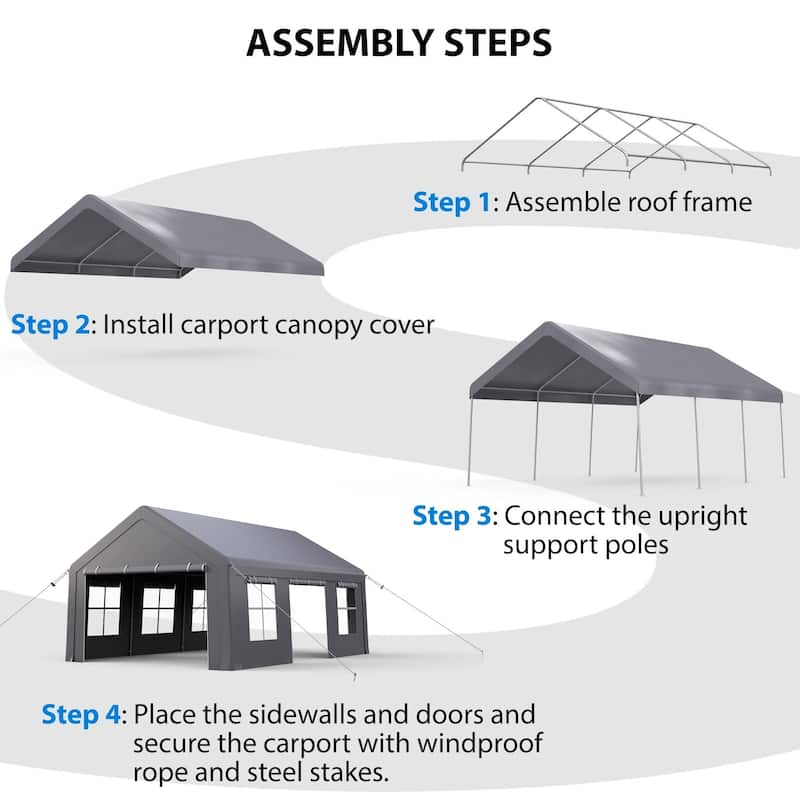 ASSEMBLY STEPS

Step 1: Assemble roof frame

Step 2: Install carport canopy cover

Step 3: Connect the upright support poles

Step 4: Place the sidewalls and doors and secure the carport with windproof rope and steel stakes.