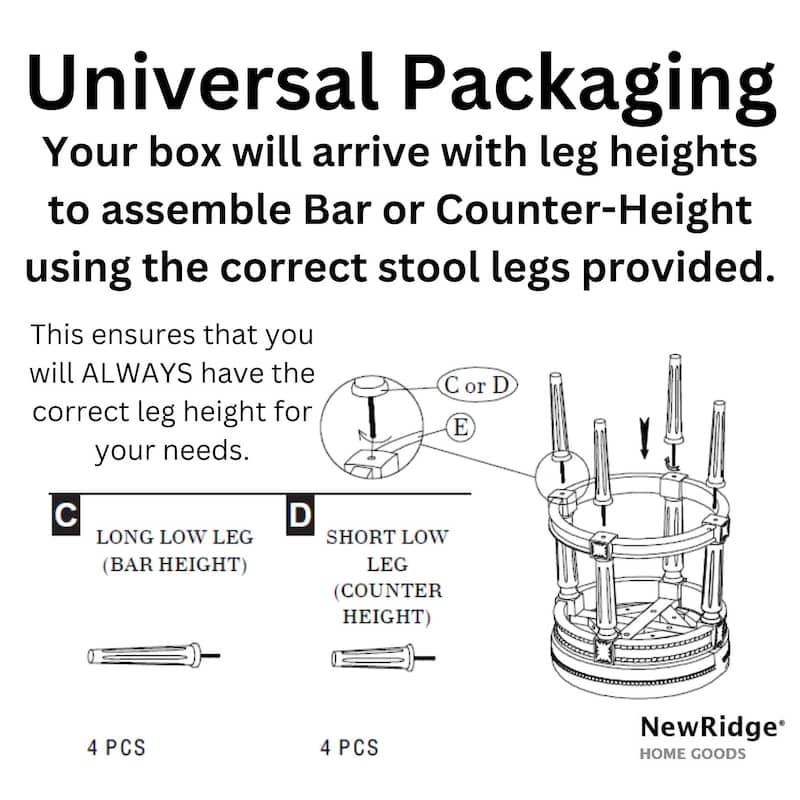 Universal Packaging

Your box will arrive with leg heights to assemble Bar or Counter-Height using the correct stool legs provided.

This ensures that you will ALWAYS have the correct leg height for your needs.

C or D

E

C
LONG LOW LEG
(BAR HEIGHT)

4 PCS

D
SHORT LOW LEG
(COUNTER HEIGHT)

4 PCS

NewRidge®
HOME GOODS