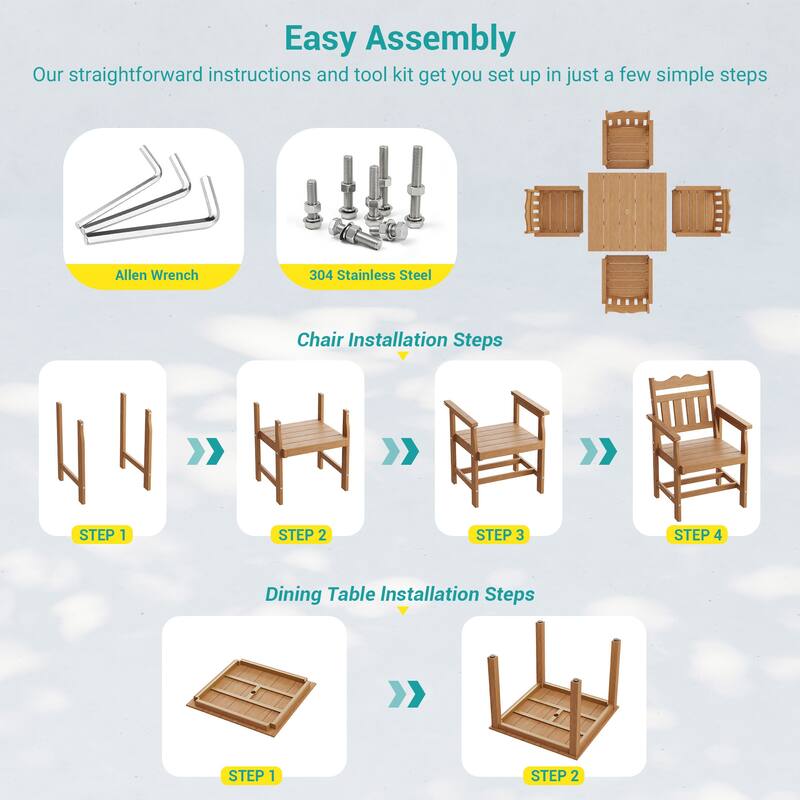 Easy Assembly

Our straightforward instructions and tool kit get you set up in just a few simple steps

Allen Wrench

304 Stainless Steel

Chair Installation Steps

STEP 1

STEP 2

STEP 3

STEP 4

Dining Table Installation Steps

STEP 1

STEP 2