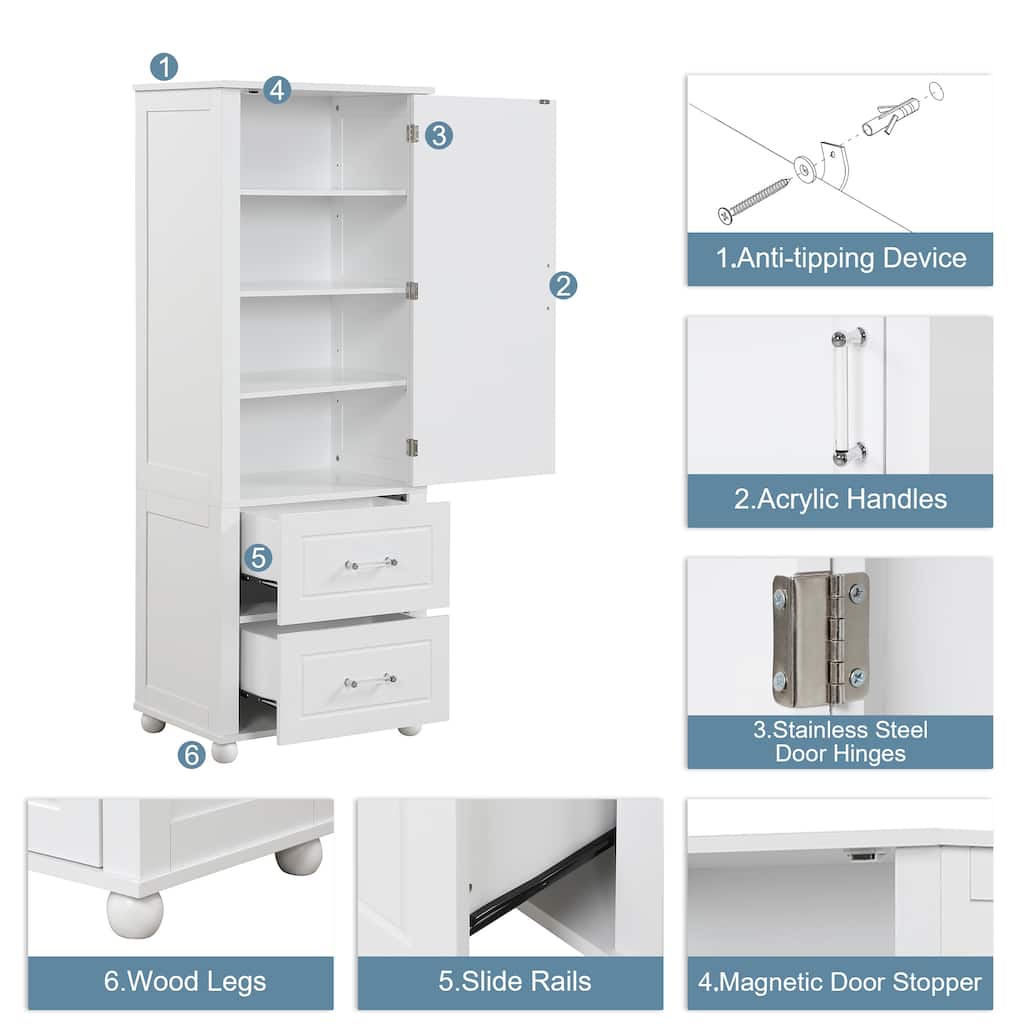 1
4
3
2
5
6

1.Anti-tipping Device

2.Acrylic Handles

3.Stainless Steel Door Hinges

6.Wood Legs

5.Slide Rails

4.Magnetic Door Stopper