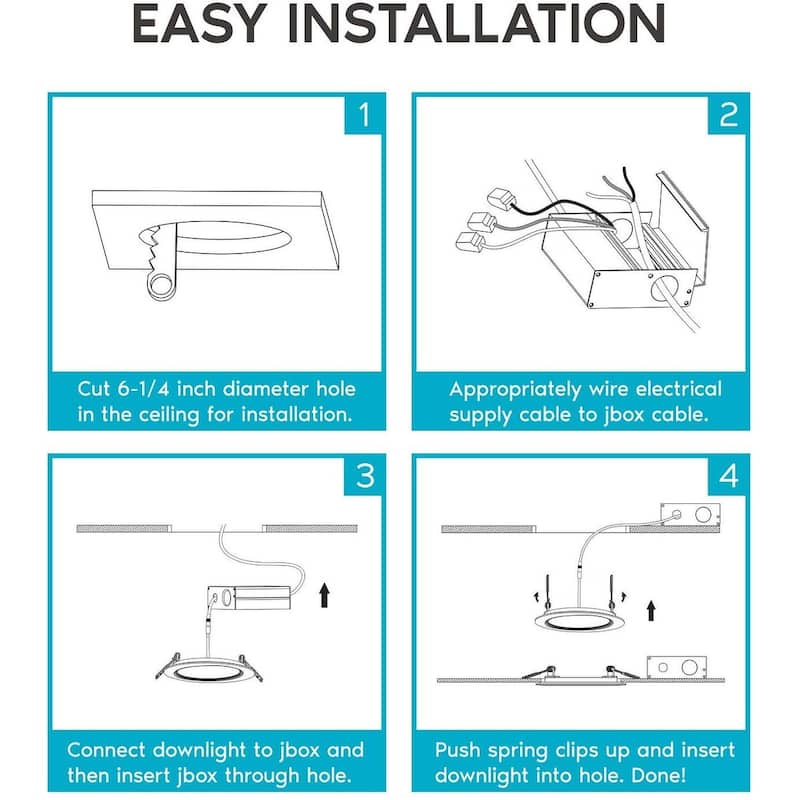 EASY INSTALLATION

1

Cut 6-1/4 inch diameter hole in the ceiling for installation.

2

Appropriately wire electrical supply cable to jbox cable.

3

Connect downlight to jbox and then insert jbox through hole.

4

Push spring clips up and insert downlight into hole. Done!