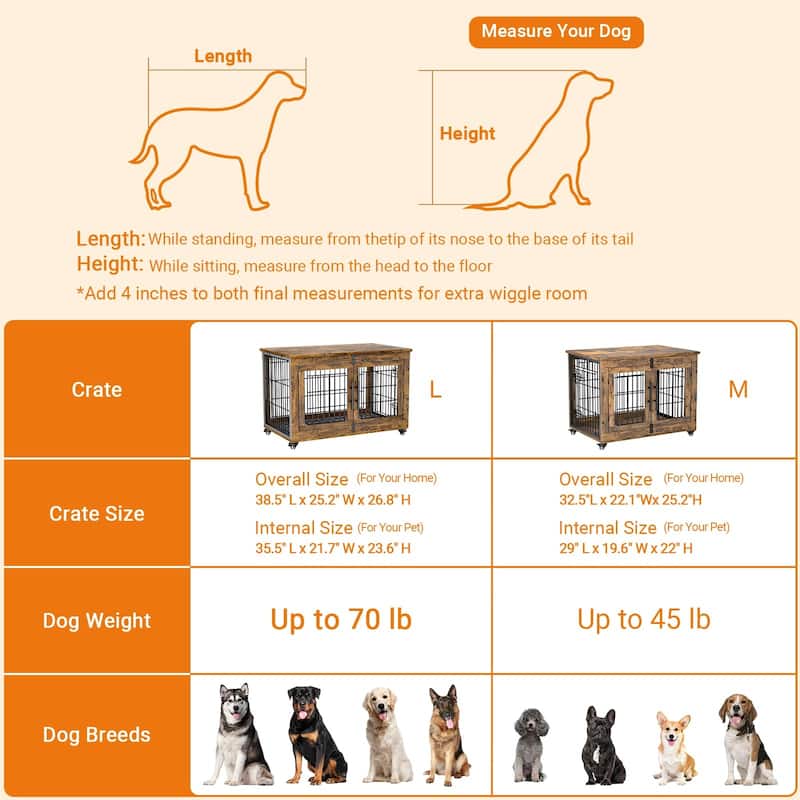 Measure Your Dog

Length

Height

Length: While standing, measure from thetip of its nose to the base of its tail
Height: While sitting, measure from the head to the floor
*Add 4 inches to both final measurements for extra wiggle room

| Crate | L | M |
|---|---|---|
| Crate Size | Overall Size (For Your Home) 38.5" L x 25.2" W x 26.8" H Internal Size (For Your Pet) 35.5" L x 21.7" W x 23.6" H | Overall Size (For Your Home) 32.5"L x 22.1"Wx 25.2"H Internal Size (For Your Pet) 29" L x 19.6" W x 22" H |
| Dog Weight | Up to 70 lb | Up to 45 lb |
| Dog Breeds | | |