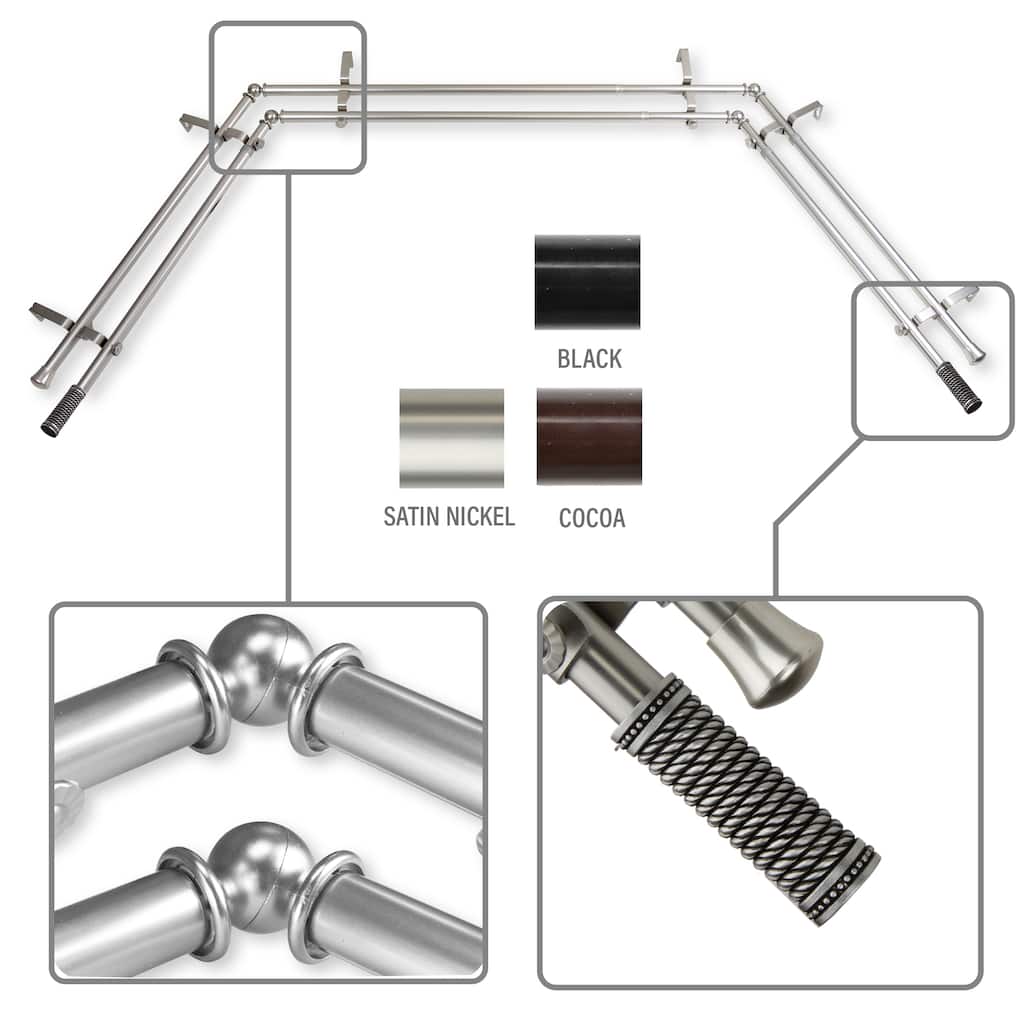 BLACK

SATIN NICKEL

COCOA