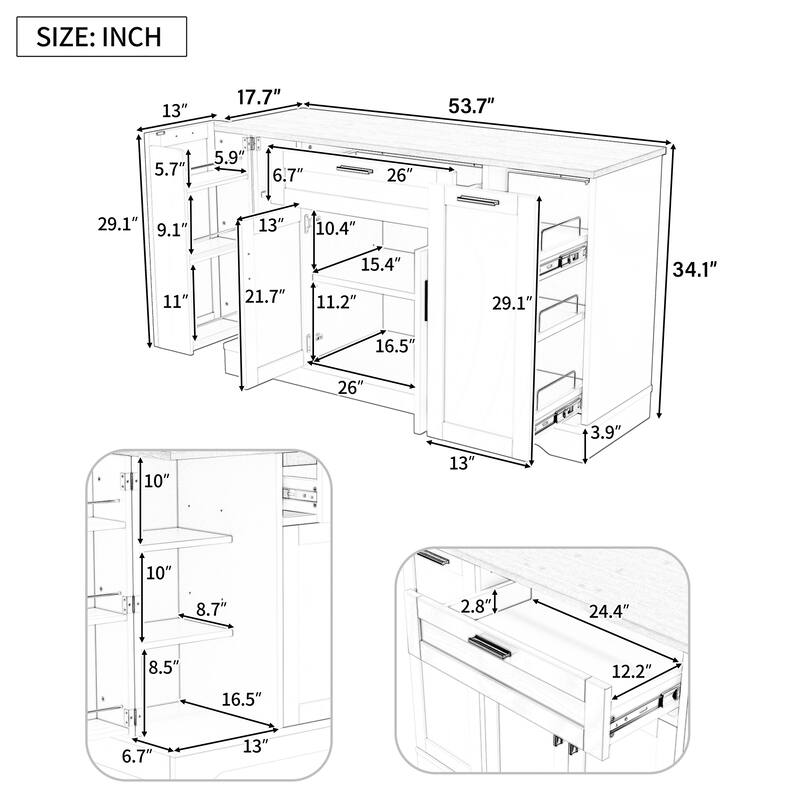 SIZE: INCH

13″
17.7″
53.7″
5.7″
5.9″
6.7″
26″
29.1″
9.1″
13″
10.4″
15.4″
34.1″
11″
21.7″
11.2″
29.1″
16.5″
26″
3.9″
13″

10″
10″
8.7″
8.5″
16.5″
6.7″
13″

2.8″
24.4″
12.2″