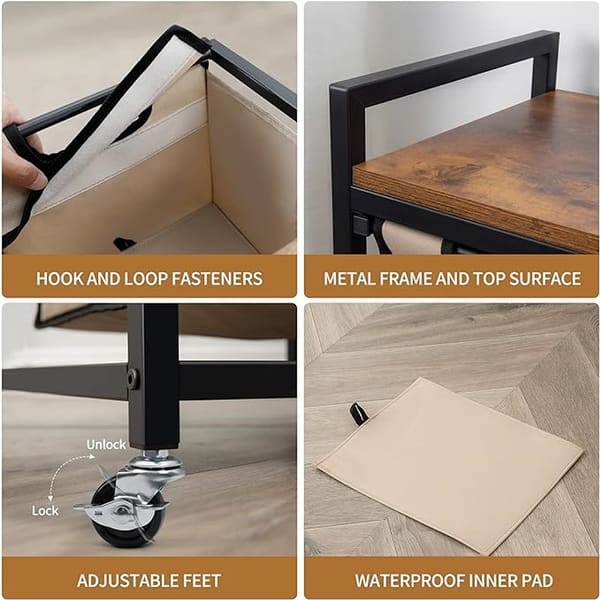 HOOK AND LOOP FASTENERS

METAL FRAME AND TOP SURFACE

Unlock

Lock

ADJUSTABLE FEET

WATERPROOF INNER PAD