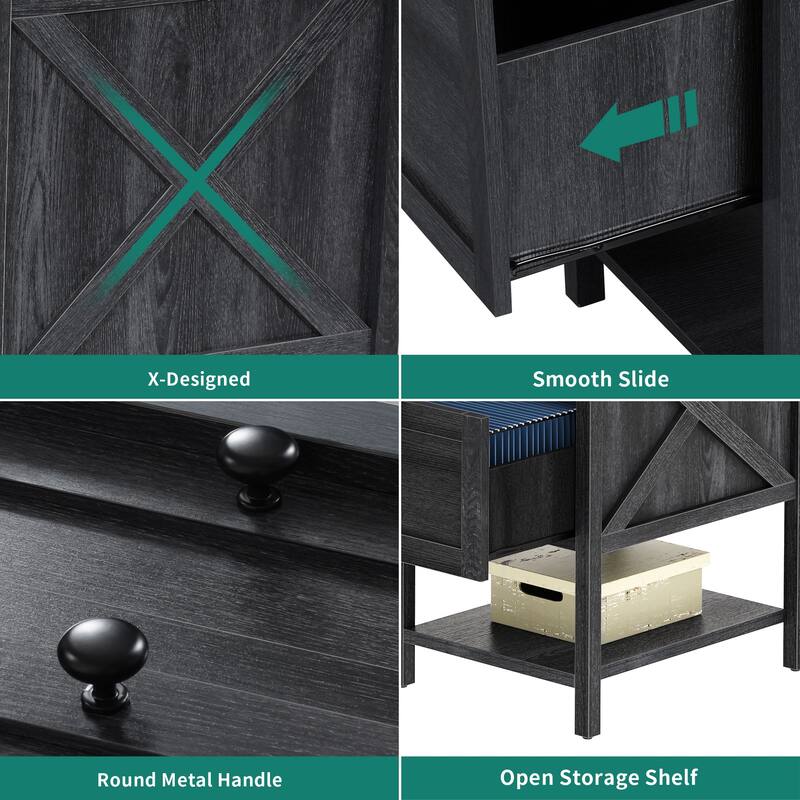 X-Designed

Smooth Slide

Round Metal Handle

Open Storage Shelf