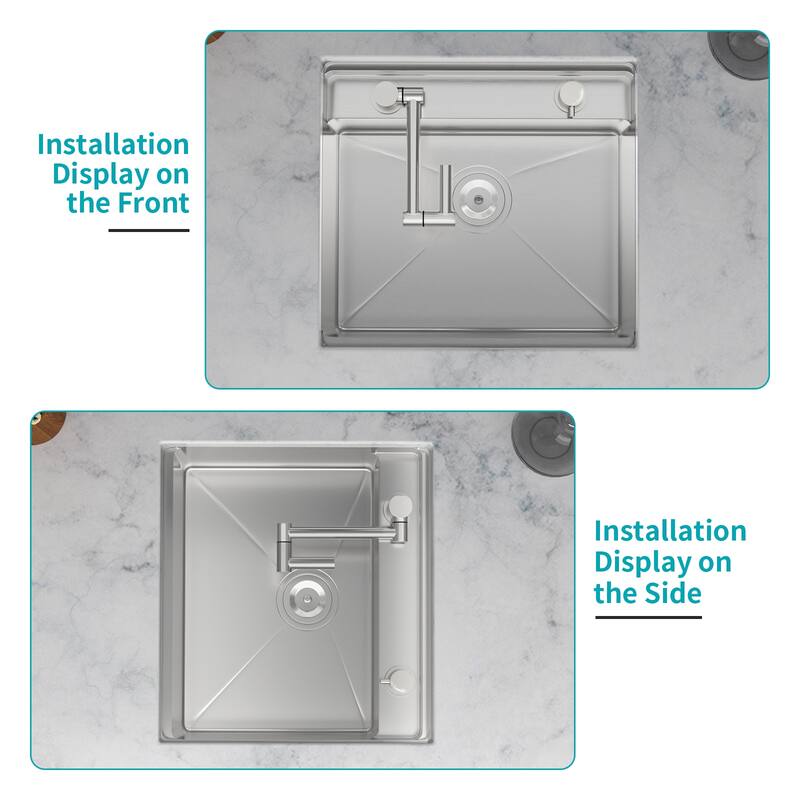 Installation Display on the Front

Installation Display on the Side