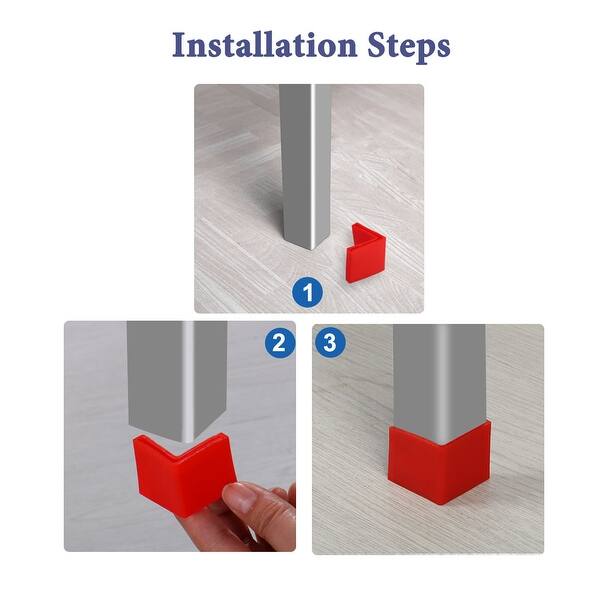 Installation Steps

1

2

3