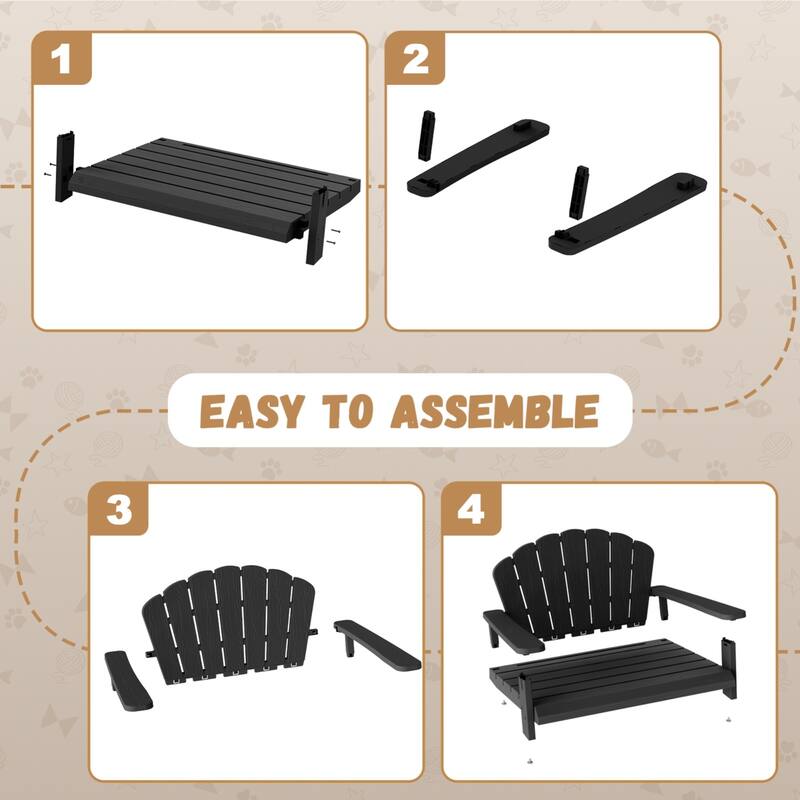 1

2

EASY TO ASSEMBLE

3

4