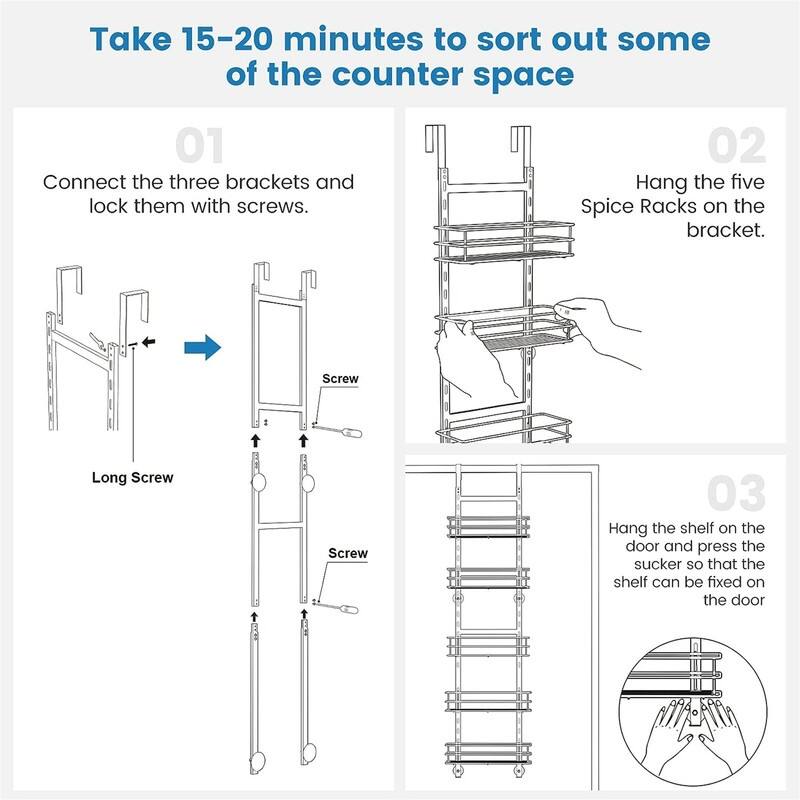 Take 15-20 minutes to sort out some of the counter space

01

Connect the three brackets and lock them with screws.

Long Screw

Screw

Screw

02

Hang the five Spice Racks on the bracket.

03

Hang the shelf on the door and press the sucker so that the shelf can be fixed on the door