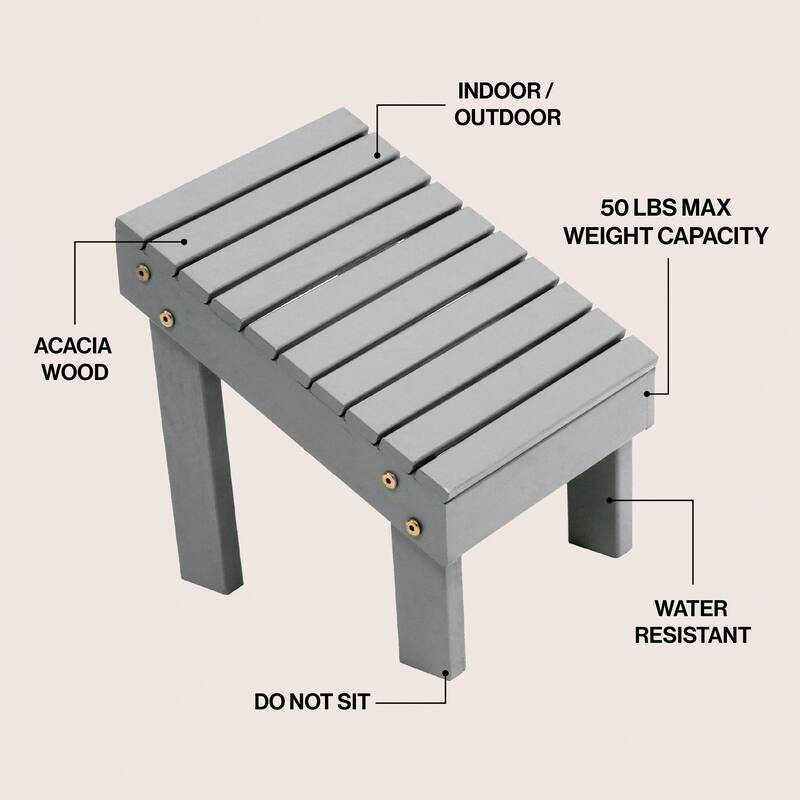 INDOOR / OUTDOOR

50 LBS MAX WEIGHT CAPACITY

ACACIA WOOD

WATER RESISTANT

DO NOT SIT