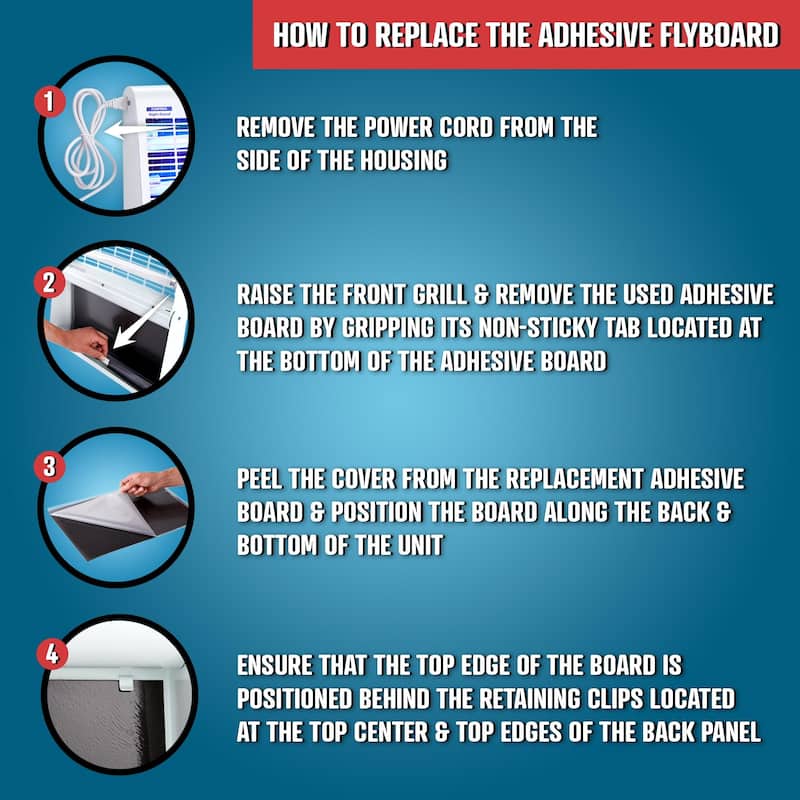 HOW TO REPLACE THE ADHESIVE FLYBOARD

1

REMOVE THE POWER CORD FROM THE SIDE OF THE HOUSING

2

RAISE THE FRONT GRILL & REMOVE THE USED ADHESIVE BOARD BY GRIPPING ITS NON-STICKY TAB LOCATED AT THE BOTTOM OF THE ADHESIVE BOARD

3

PEEL THE COVER FROM THE REPLACEMENT ADHESIVE BOARD & POSITION THE BOARD ALONG THE BACK & BOTTOM OF THE UNIT

4

ENSURE THAT THE TOP EDGE OF THE BOARD IS POSITIONED BEHIND THE RETAINING CLIPS LOCATED AT THE TOP CENTER & TOP EDGES OF THE BACK PANEL