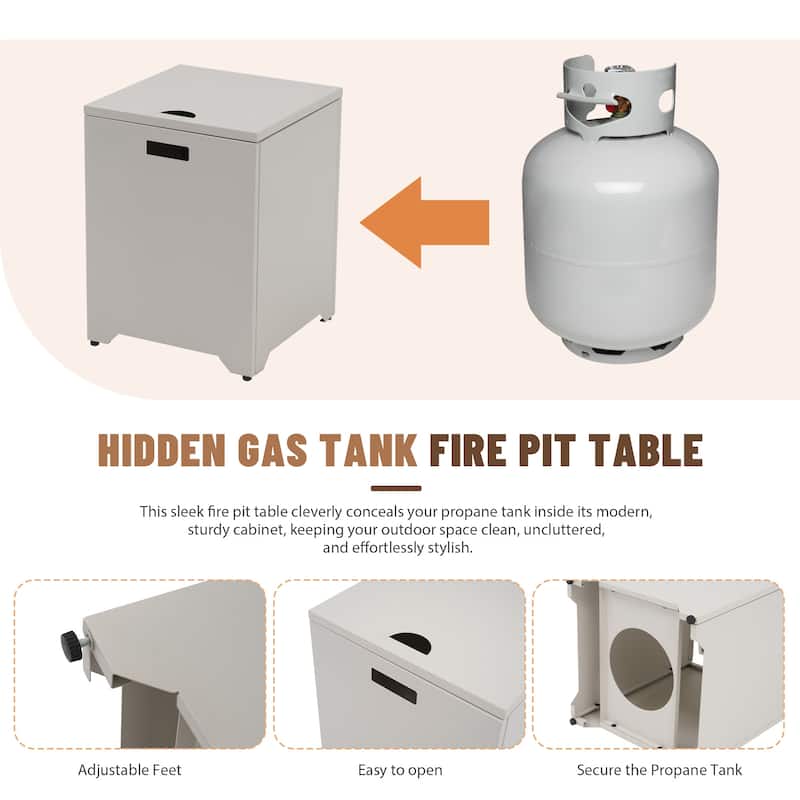 HIDDEN GAS TANK FIRE PIT TABLE

This sleek fire pit table cleverly conceals your propane tank inside its modern, sturdy cabinet, keeping your outdoor space clean, uncluttered, and effortlessly stylish.

Adjustable Feet

Easy to open

Secure the Propane Tank