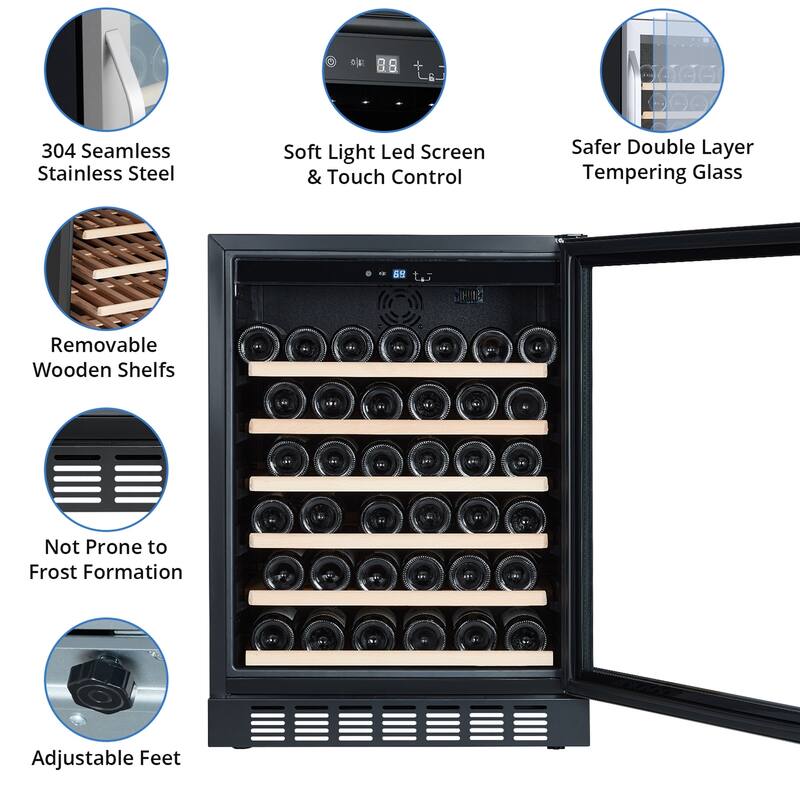 304 Seamless Stainless Steel

Soft Light Led Screen & Touch Control

Safer Double Layer Tempering Glass

Removable Wooden Shelfs

Not Prone to Frost Formation

Adjustable Feet