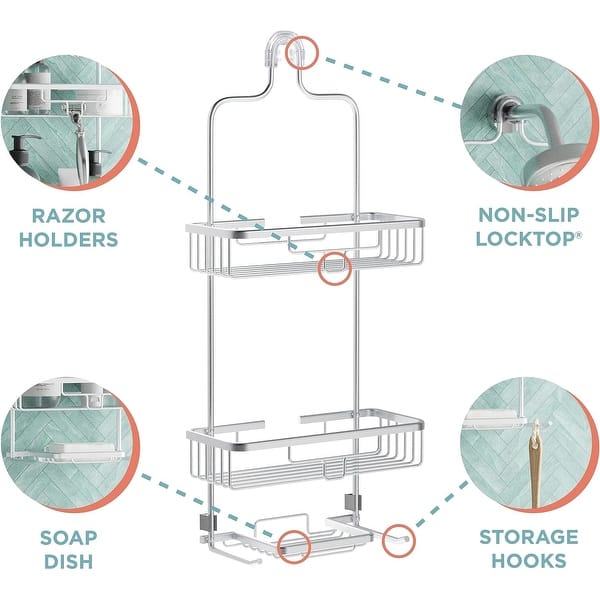 RAZOR HOLDERS

NON-SLIP LOCKTOP®

SOAP DISH

STORAGE HOOKS