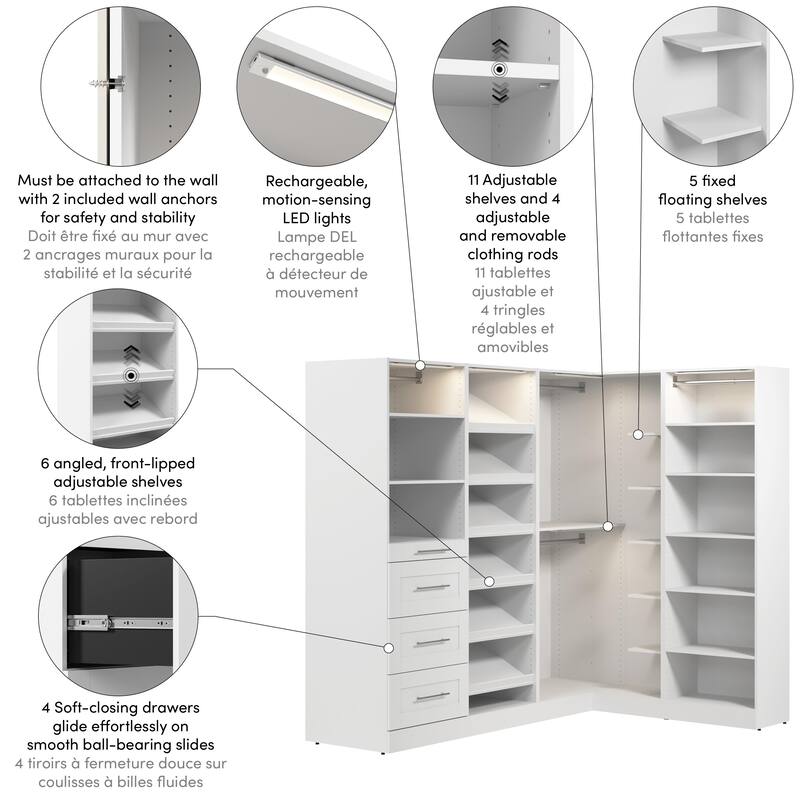 Must be attached to the wall with 2 included wall anchors for safety and stability
Doit être fixé au mur avec 2 ancrages muraux pour la stabilité et la sécurité

Rechargeable, motion-sensing LED lights
Lampe DEL rechargeable à détecteur de mouvement

11 Adjustable shelves and 4 adjustable and removable clothing rods
11 tablettes ajustable et 4 tringles réglables et amovibles

5 fixed floating shelves
5 tablettes flottantes fixes

6 angled, front-lipped adjustable shelves
6 tablettes inclinées ajustables avec rebord

4 Soft-closing drawers glide effortlessly on smooth ball-bearing slides
4 tiroirs à fermeture douce sur coulisses à billes fluides