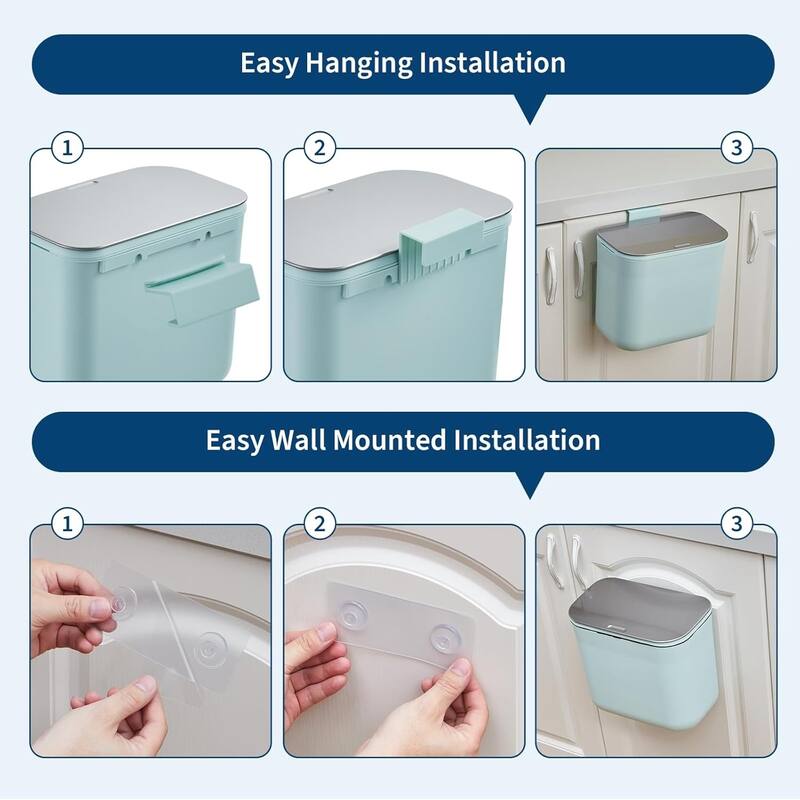 Easy Hanging Installation

1

2

3

Easy Wall Mounted Installation

1

2

3