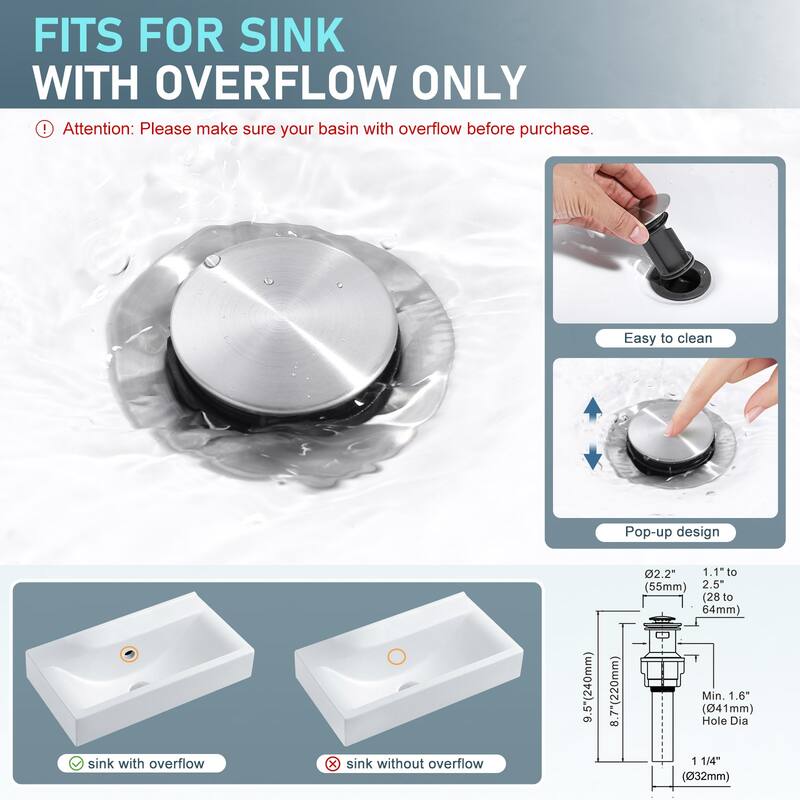 FITS FOR SINK
WITH OVERFLOW ONLY

Attention: Please make sure your basin with overflow before purchase.

Easy to clean

Pop-up design

sink with overflow

sink without overflow

Ø2.2" (55mm)

1.1" to 2.5" (28 to 64mm)

9.5"(240mm)

8.7"(220mm)

Min. 1.6" (Ø41mm) Hole Dia

1 1/4" (Ø32mm)