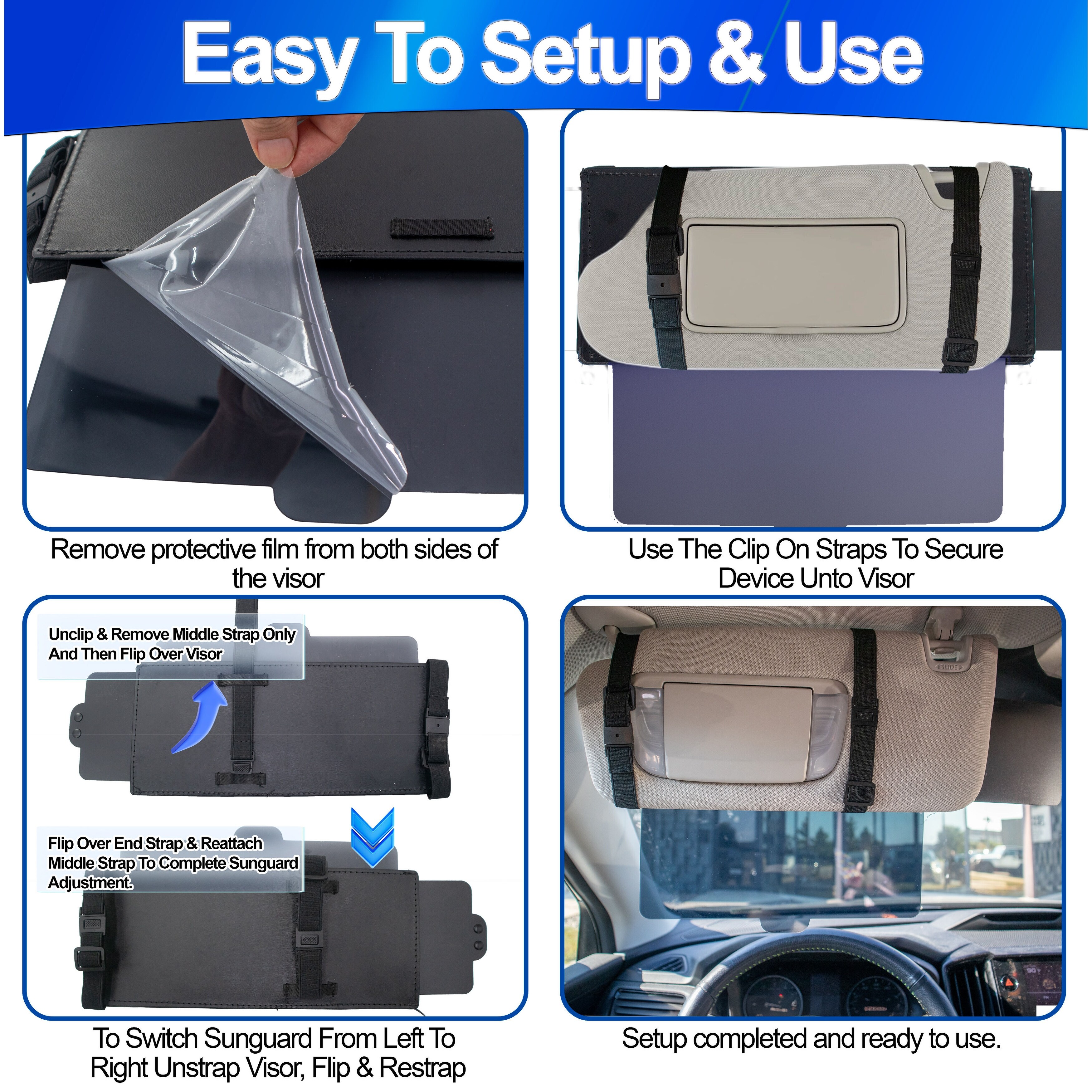 Easy To Setup & Use

Remove protective film from both sides of the visor

Use The Clip On Straps To Secure Device Unto Visor

Unclip & Remove Middle Strap Only And Then Flip Over Visor

Flip Over End Strap & Reattach Middle Strap To Complete Sunguard Adjustment.

To Switch Sunguard From Left To Right Unstrap Visor, Flip & Restrap

SLIDE

Setup completed and ready to use.