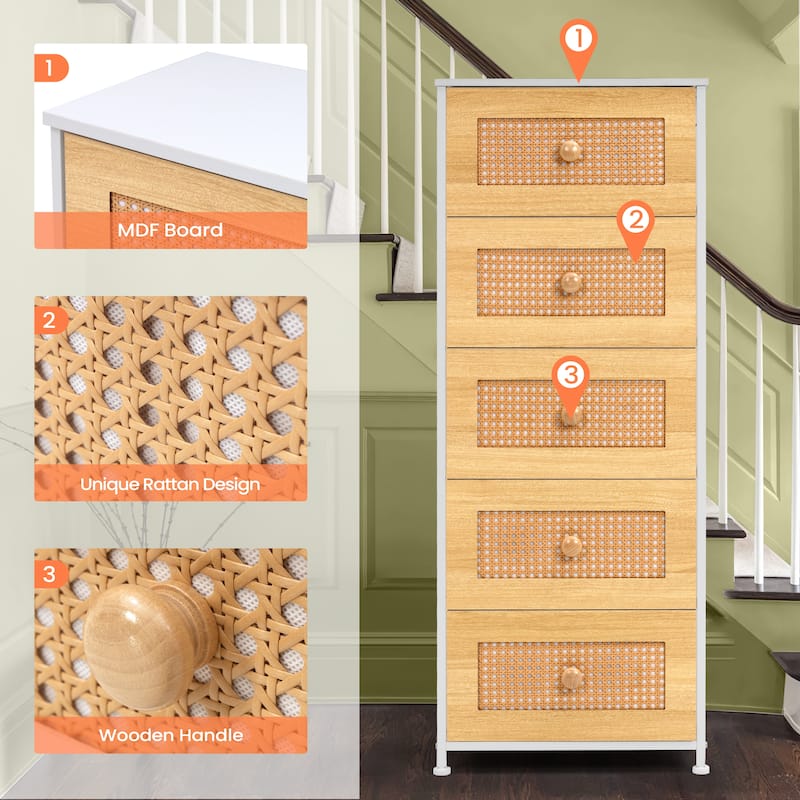 1
MDF Board

2
Unique Rattan Design

3
Wooden Handle

1

2

3