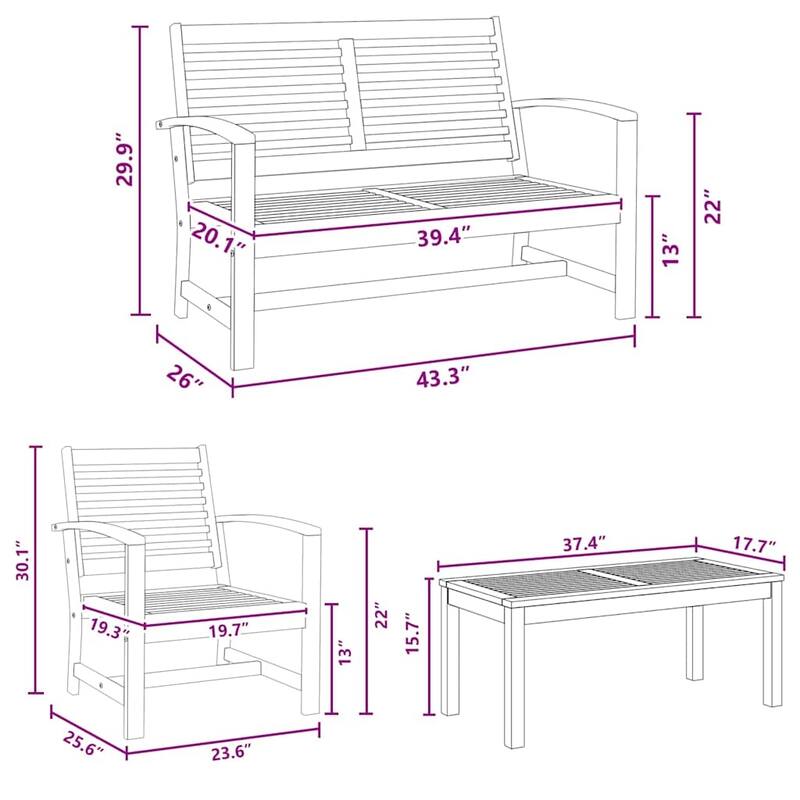 29.9″
20.1″
39.4″
13″
22″
26″
43.3″

30.1″
19.3″
19.7″
13″
22″
25.6″
23.6″

37.4″
17.7″
15.7″