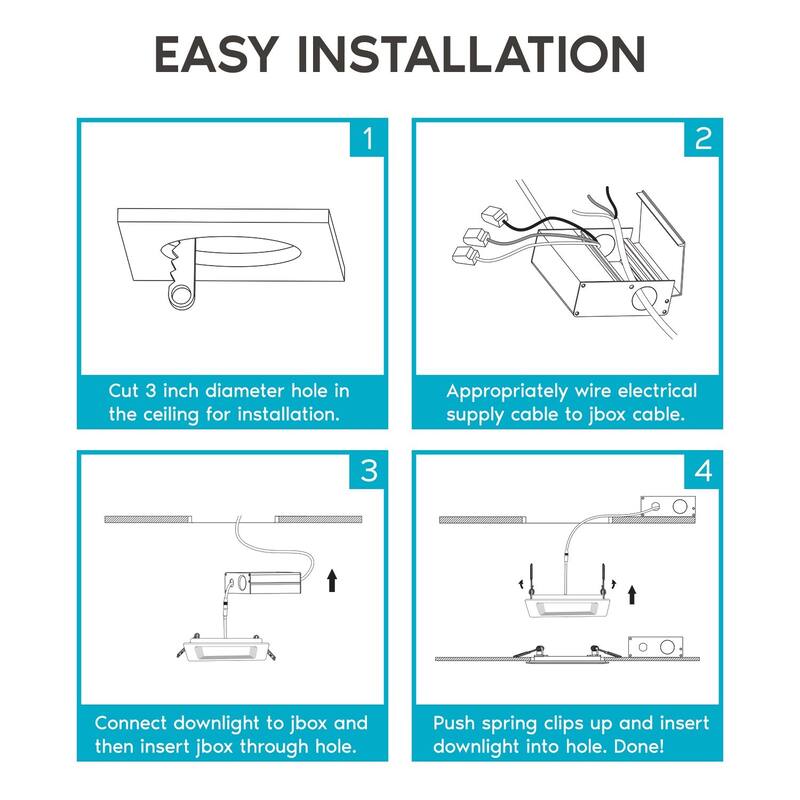 EASY INSTALLATION

1

Cut 3 inch diameter hole in the ceiling for installation.

2

Appropriately wire electrical supply cable to jbox cable.

3

Connect downlight to jbox and then insert jbox through hole.

4

Push spring clips up and insert downlight into hole. Done!