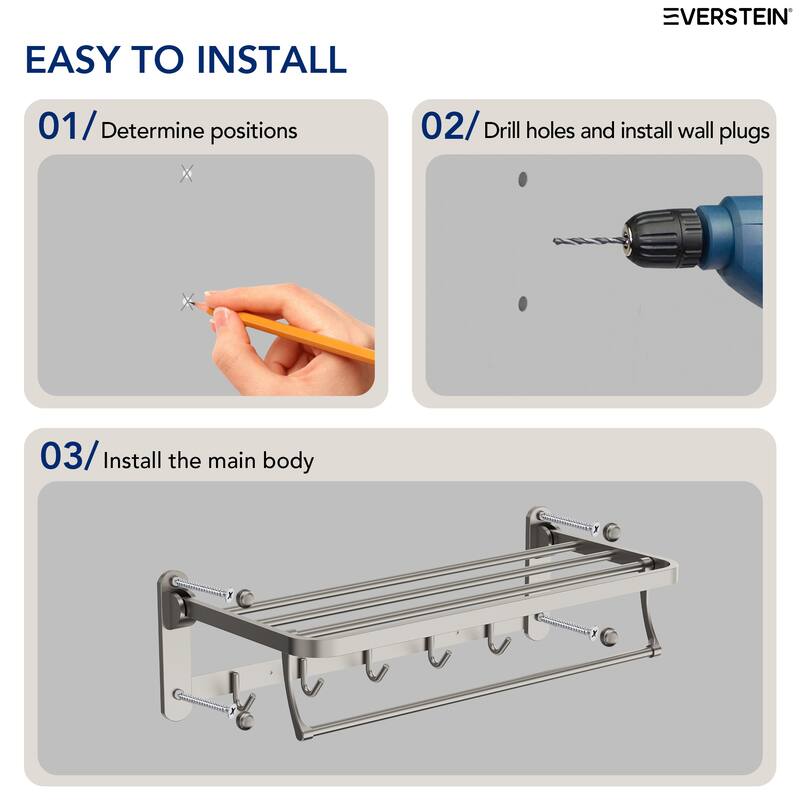 EVERSTEIN®

EASY TO INSTALL

01/ Determine positions

02/ Drill holes and install wall plugs

03/ Install the main body