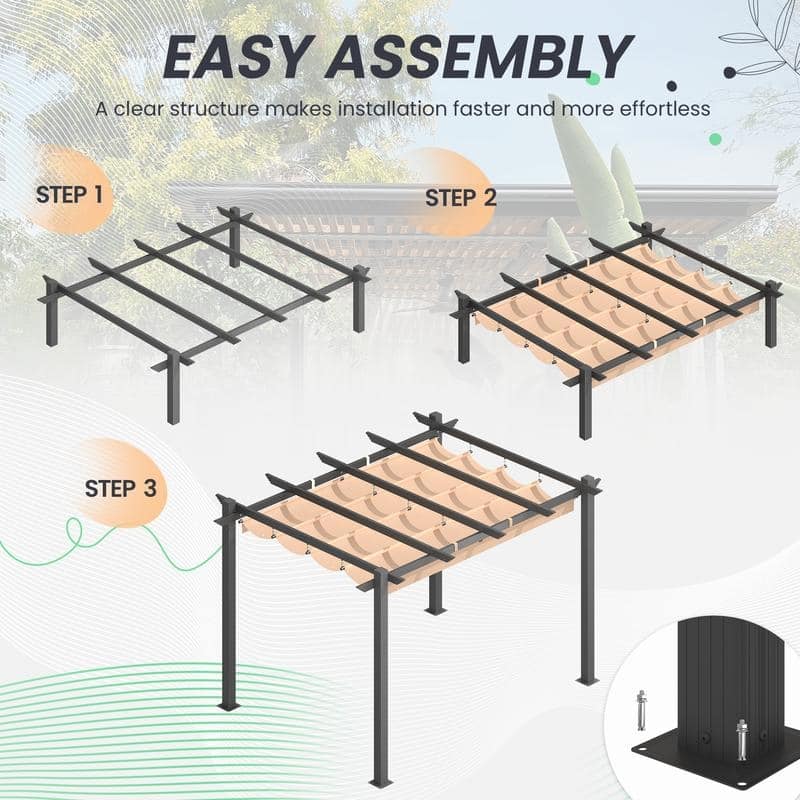 EASY ASSEMBLY

A clear structure makes installation faster and more effortless

STEP 1

STEP 2

STEP 3