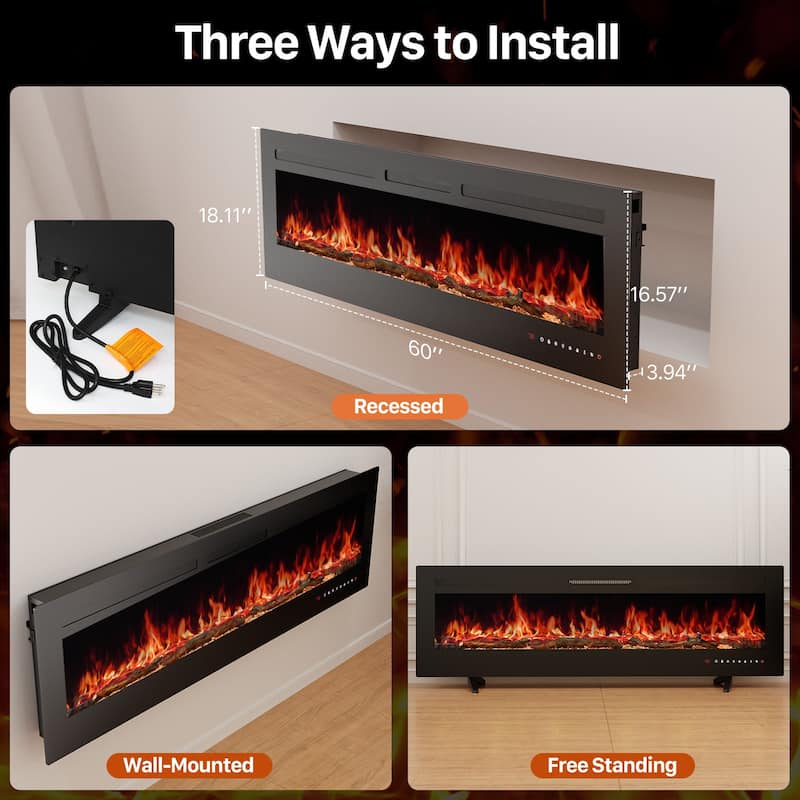 Three Ways to Install

18.11''

16.57''

60''

3.94''

Recessed

Wall-Mounted

Free Standing