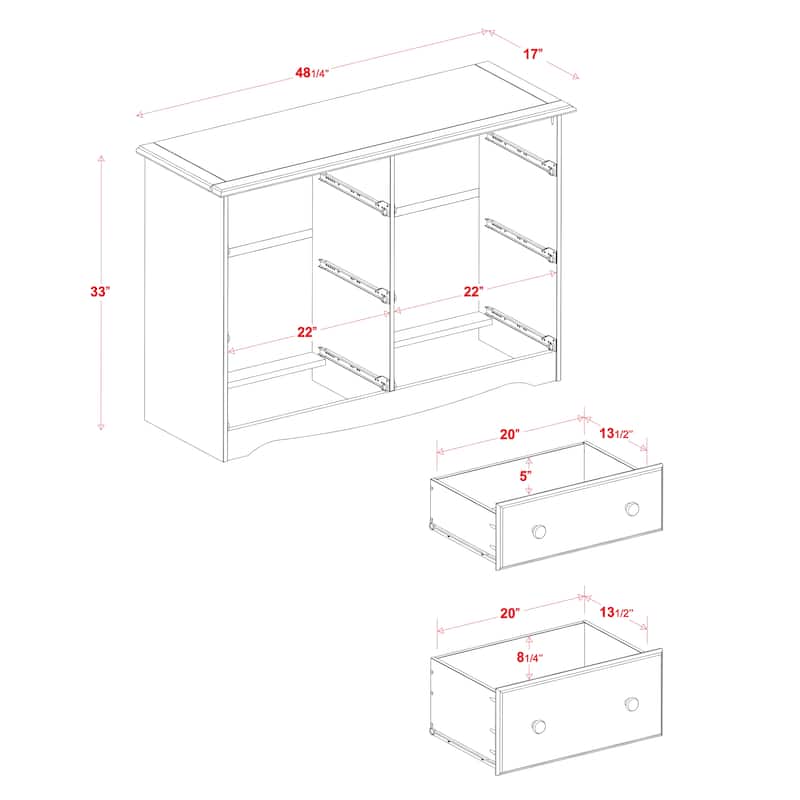 48 1/4"
17"
33"
22"
22"
20"
13 1/2"
5"
20"
13 1/2"
8 1/4"