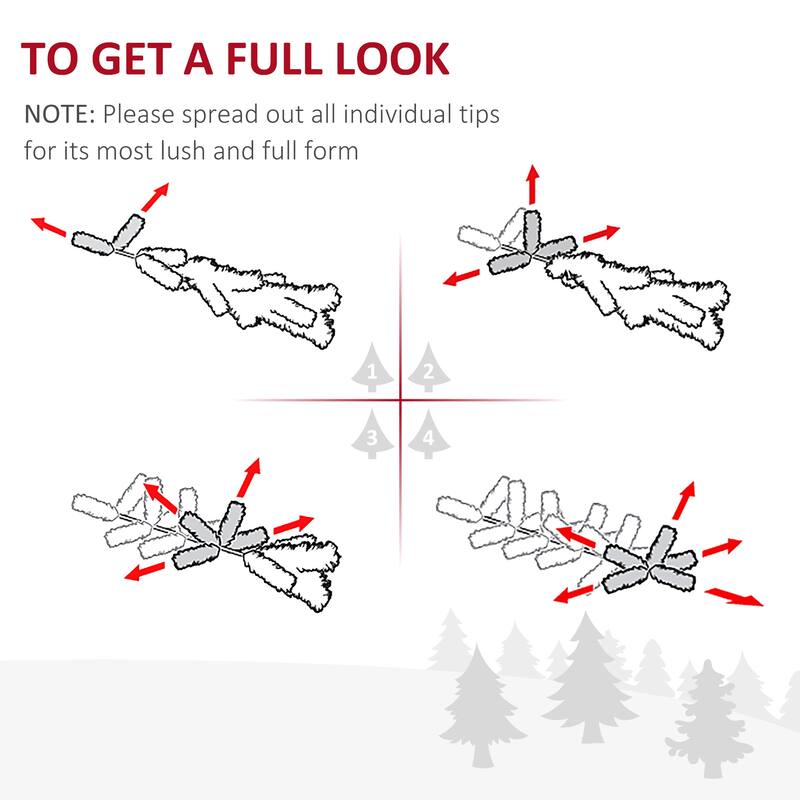 TO GET A FULL LOOK

NOTE: Please spread out all individual tips for its most lush and full form

1
2
3
4