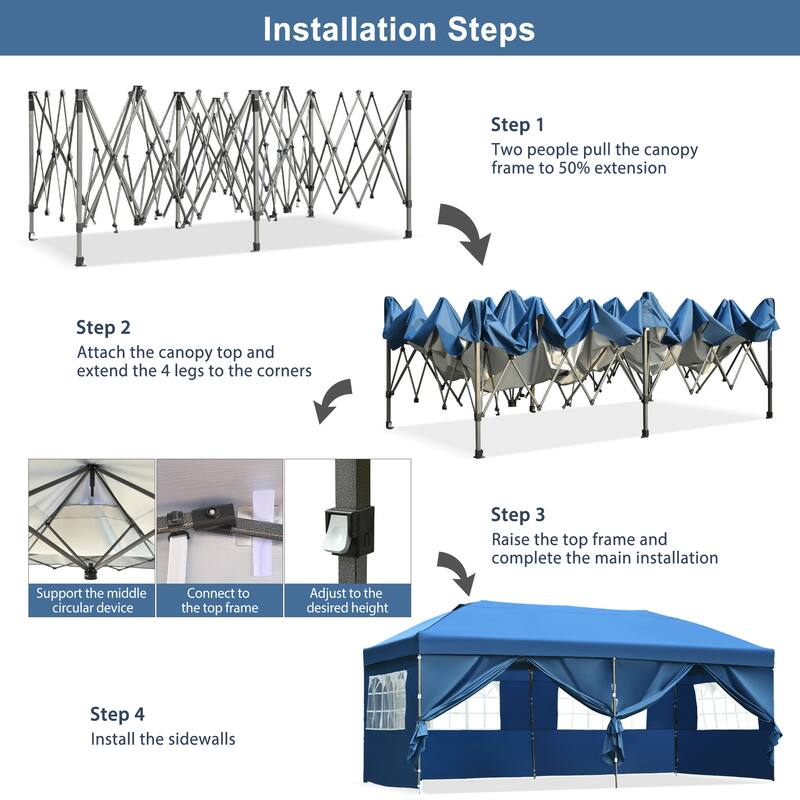 Installation Steps

Step 1
Two people pull the canopy frame to 50% extension

Step 2
Attach the canopy top and extend the 4 legs to the corners

Support the middle circular device

Connect to the top frame

Adjust to the desired height

Step 3
Raise the top frame and complete the main installation

Step 4
Install the sidewalls