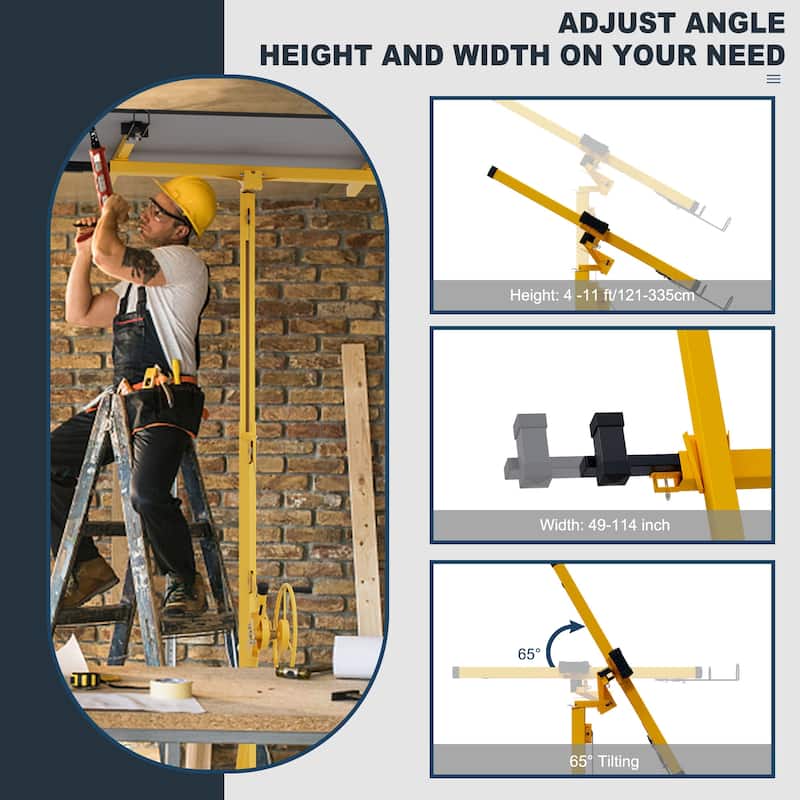 ADJUST ANGLE
HEIGHT AND WIDTH ON YOUR NEED

Height: 4 -11 ft/121-335cm

Width: 49-114 inch

65°

65° Tilting