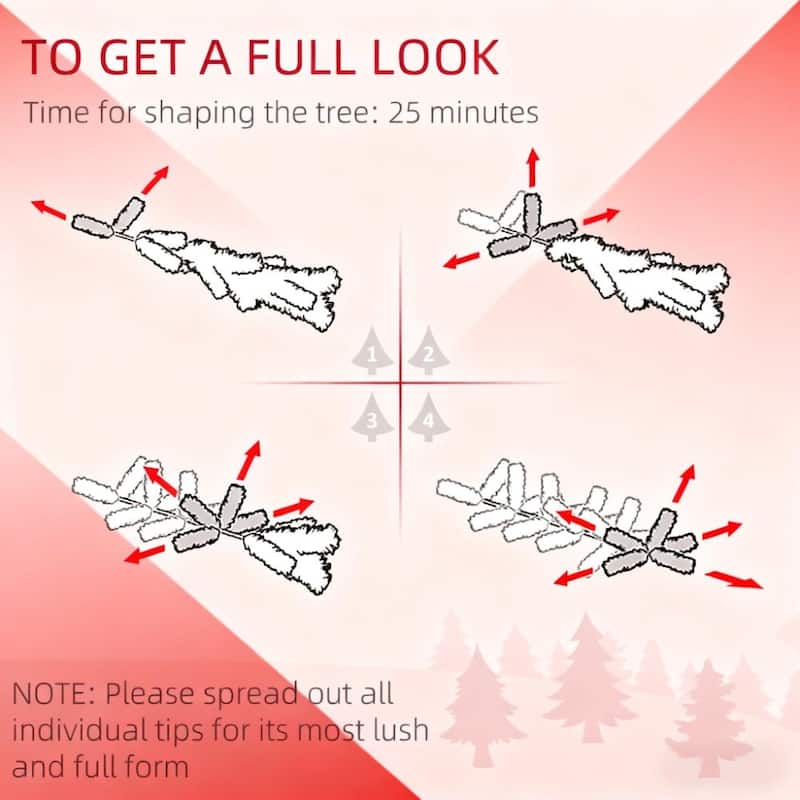 TO GET A FULL LOOK

Time for shaping the tree: 25 minutes

1 2

3 4

NOTE: Please spread out all individual tips for its most lush and full form