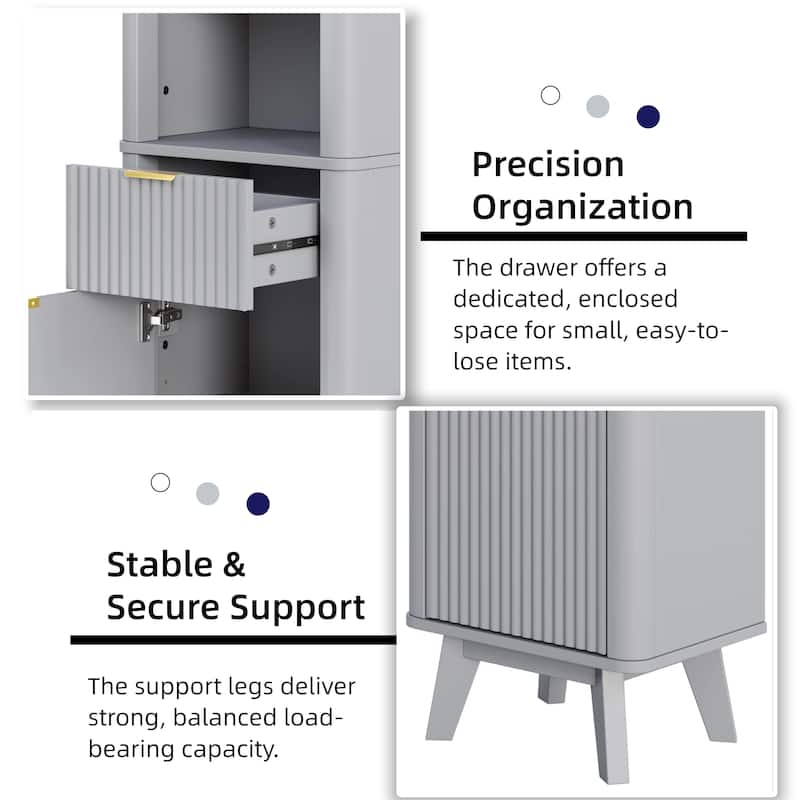 Precision Organization

The drawer offers a dedicated, enclosed space for small, easy-to-lose items.

Stable & Secure Support

The support legs deliver strong, balanced load-bearing capacity.