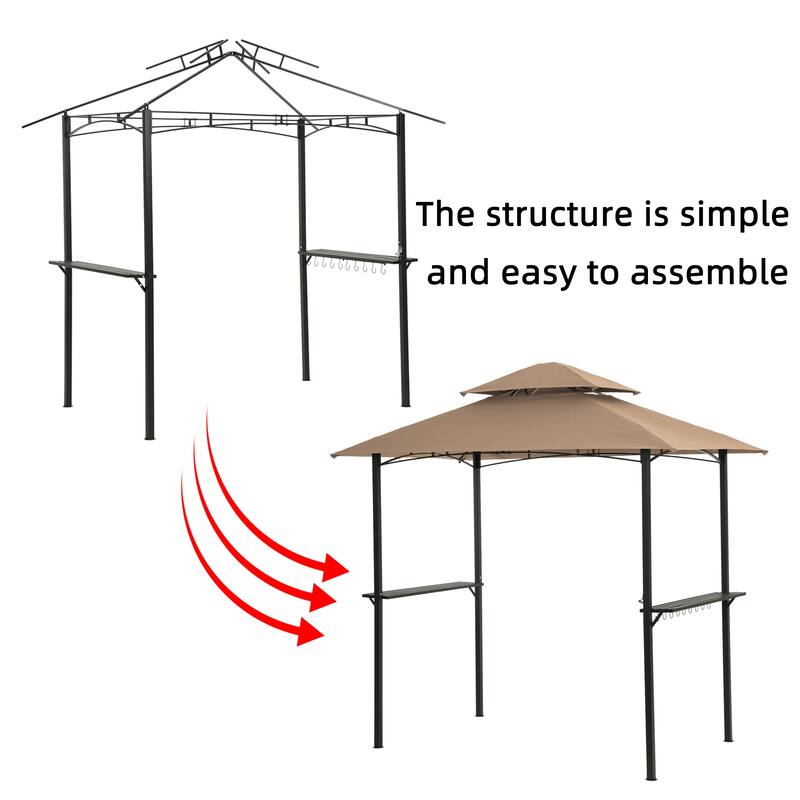 The structure is simple and easy to assemble