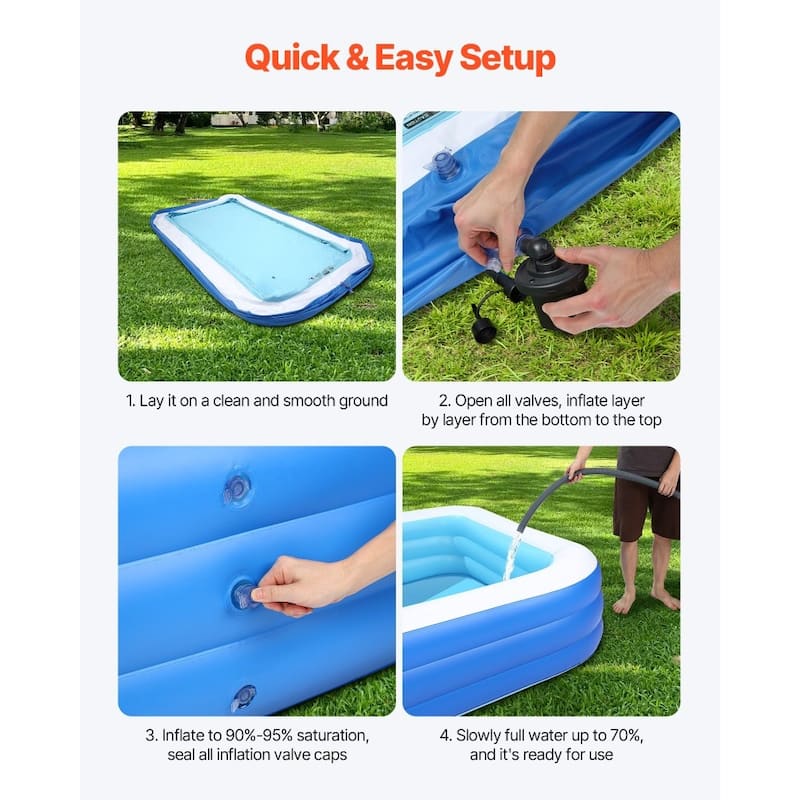 Quick & Easy Setup

1. Lay it on a clean and smooth ground

2. Open all valves, inflate layer by layer from the bottom to the top

3. Inflate to 90%-95% saturation, seal all inflation valve caps

4. Slowly full water up to 70%, and it's ready for use