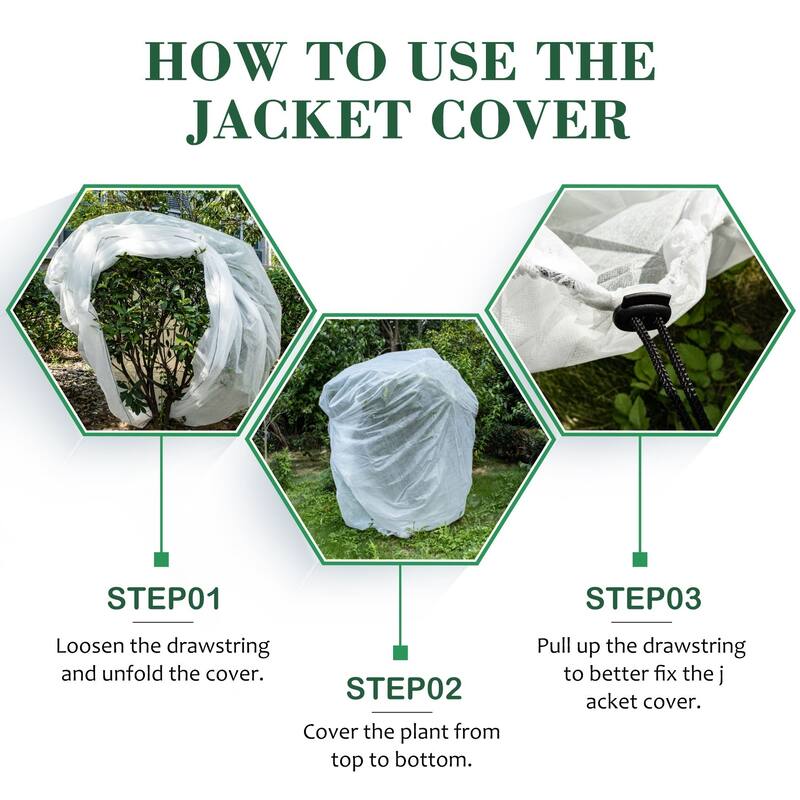 HOW TO USE THE JACKET COVER

STEP01
Loosen the drawstring and unfold the cover.

STEP02
Cover the plant from top to bottom.

STEP03
Pull up the drawstring to better fix the j acket cover.