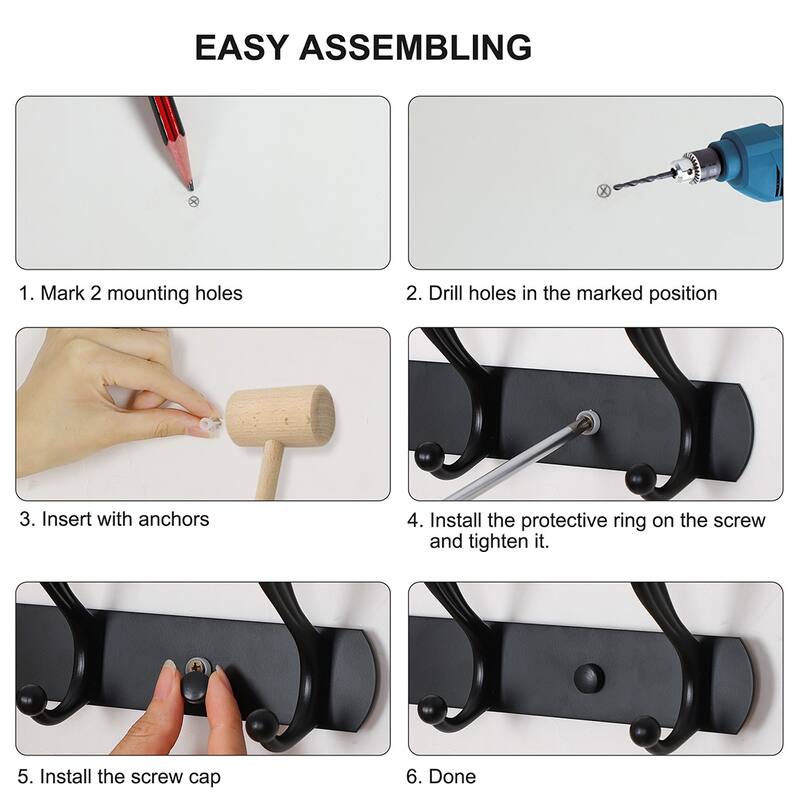 EASY ASSEMBLING

1. Mark 2 mounting holes

2. Drill holes in the marked position

3. Insert with anchors

4. Install the protective ring on the screw and tighten it.

5. Install the screw cap

6. Done