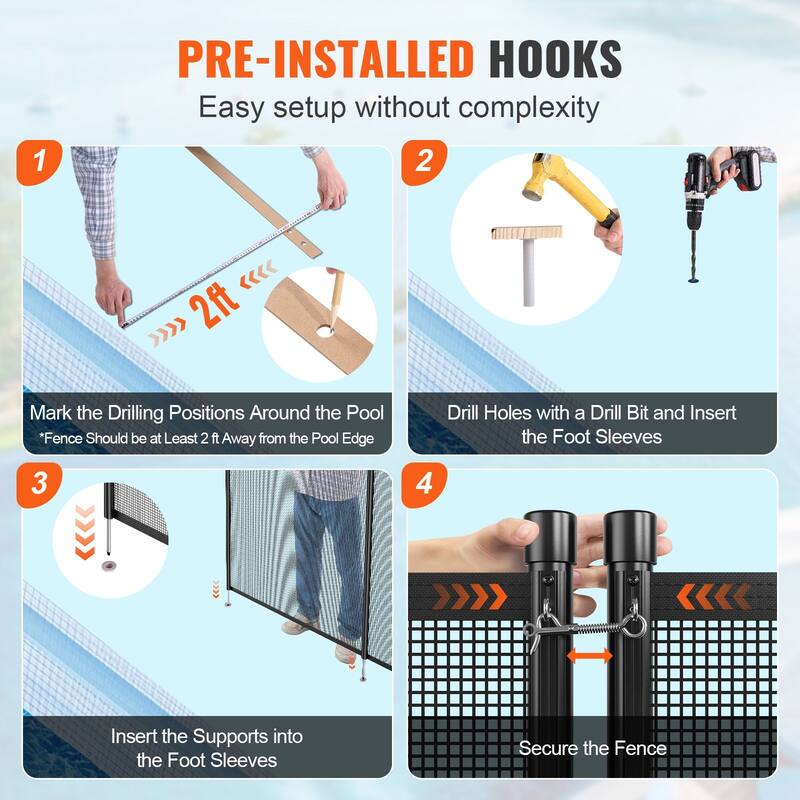 PRE-INSTALLED HOOKS
Easy setup without complexity

1
2ft
Mark the Drilling Positions Around the Pool
*Fence Should be at Least 2 ft Away from the Pool Edge

2
Drill Holes with a Drill Bit and Insert the Foot Sleeves

3
Insert the Supports into the Foot Sleeves

4
Secure the Fence