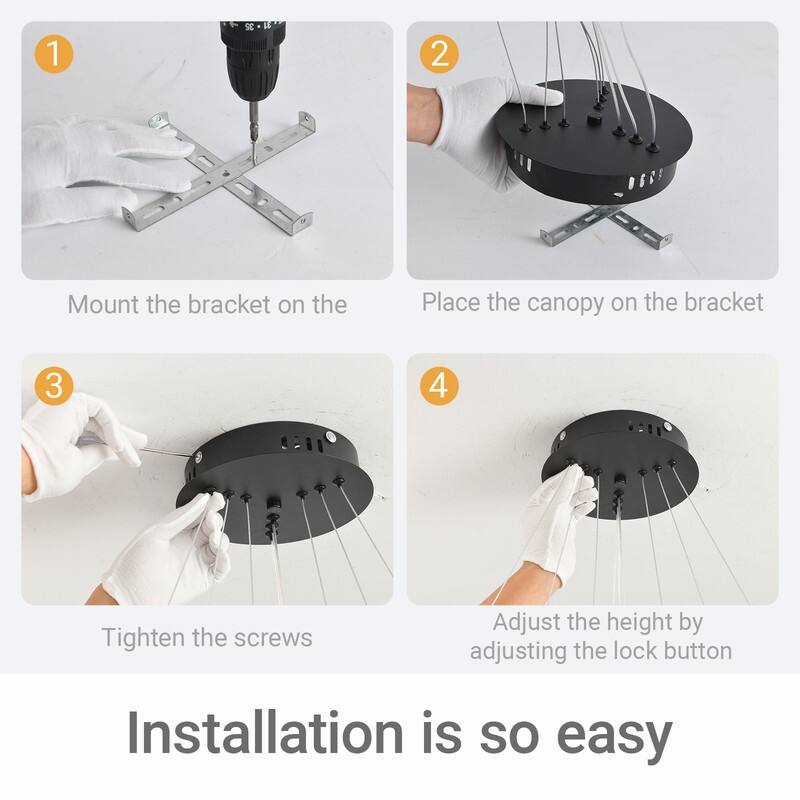 1

Mount the bracket on the

2

Place the canopy on the bracket

3

Tighten the screws

4

Adjust the height by adjusting the lock button

Installation is so easy